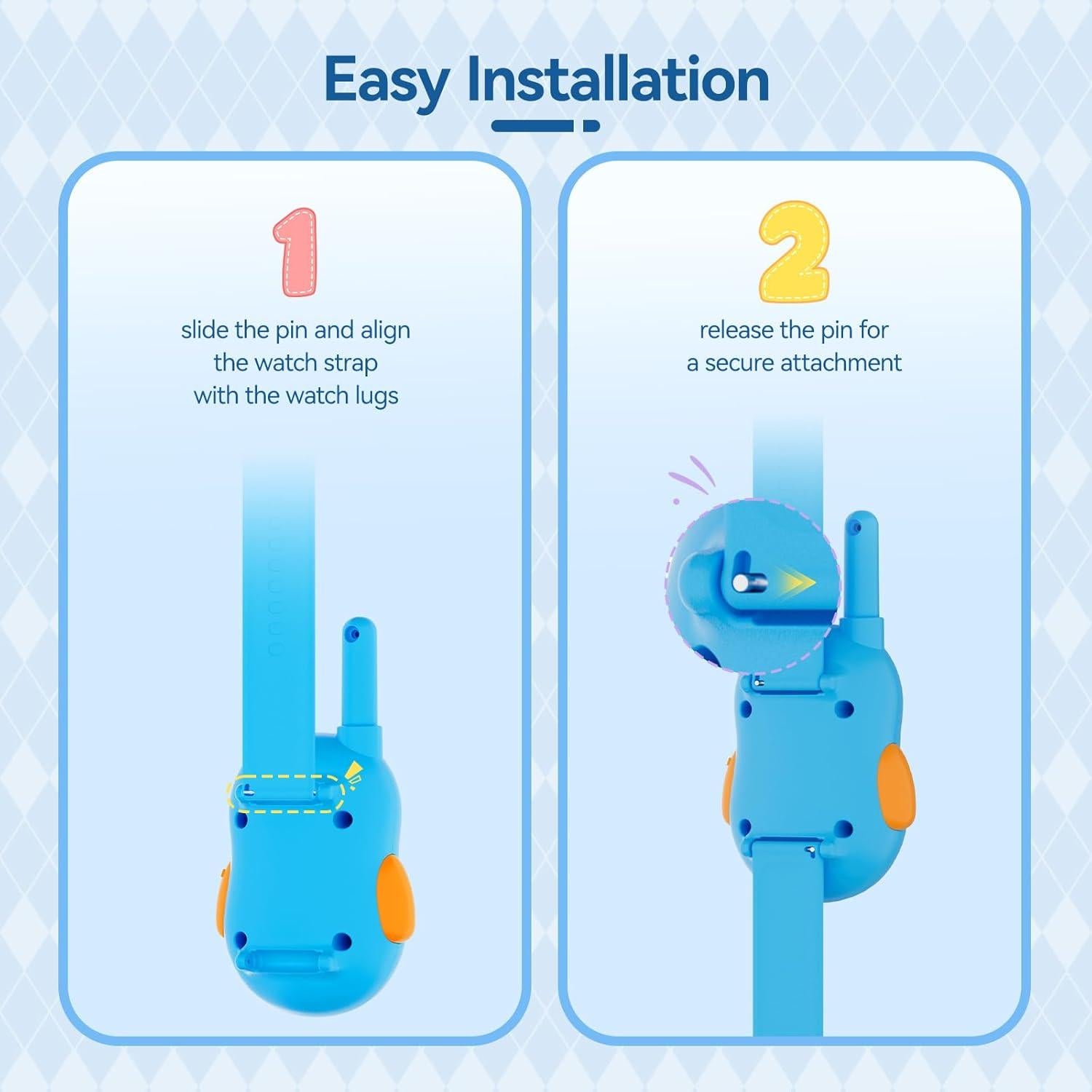 Easy Installation

1

slide the pin and align the watch strap with the watch lugs

2

release the pin for a secure attachment