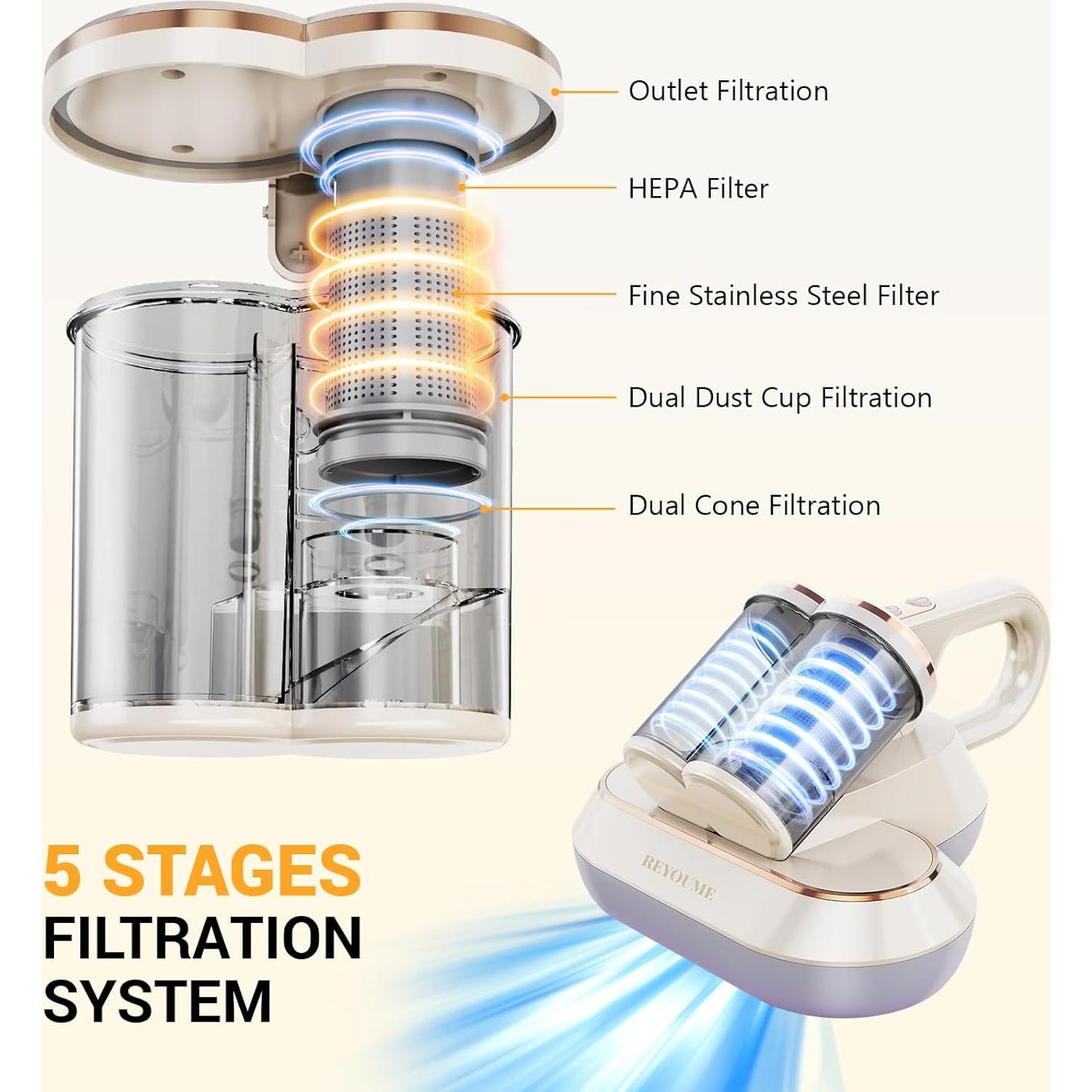 Outlet Filtration

HEPA Filter

Fine Stainless Steel Filter

Dual Dust Cup Filtration

Dual Cone Filtration

REYOUME

5 STAGES
FILTRATION
SYSTEM