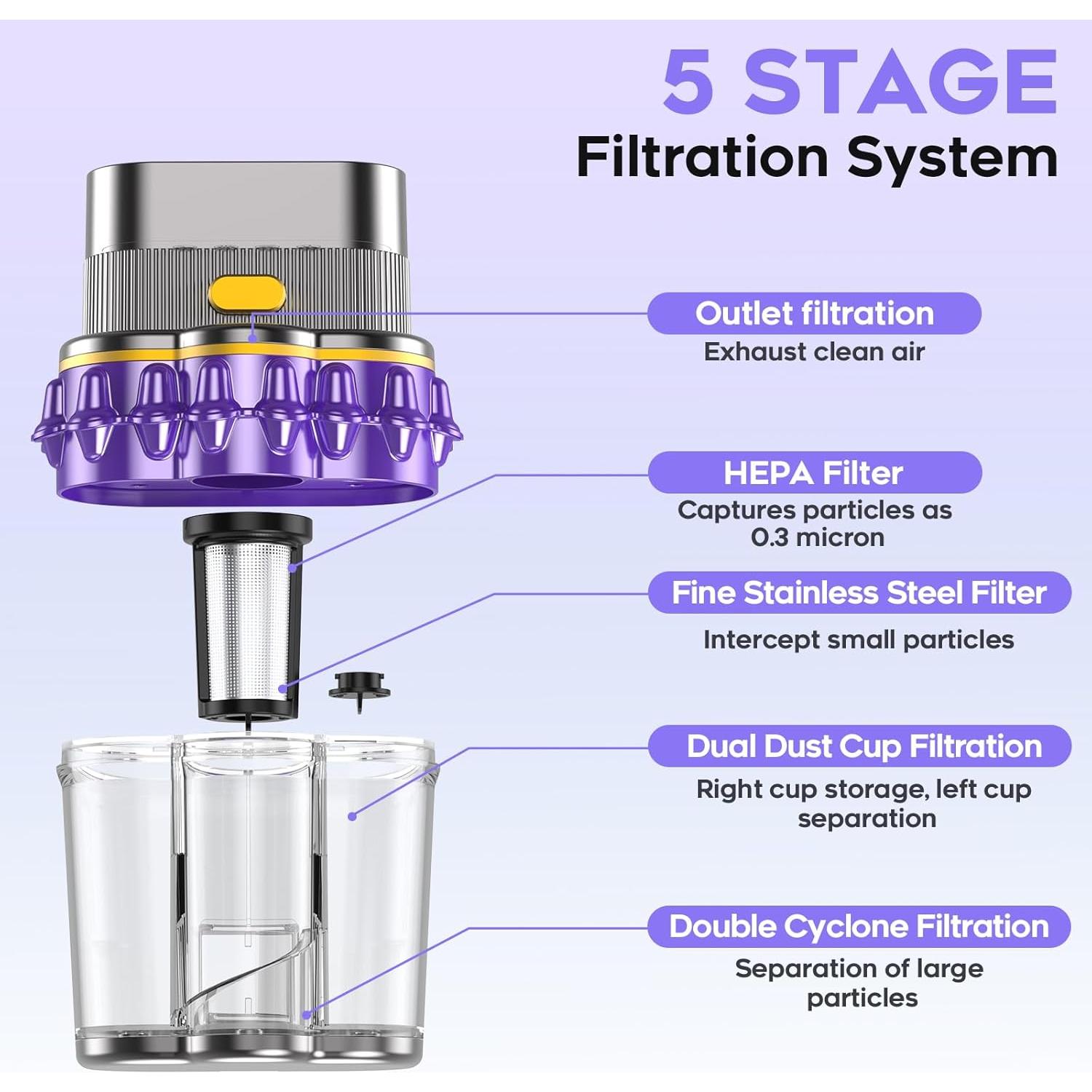 5 STAGE
Filtration System

Outlet filtration
Exhaust clean air

HEPA Filter
Captures particles as 0.3 micron

Fine Stainless Steel Filter
Intercept small particles

Dual Dust Cup Filtration
Right cup storage, left cup separation

Double Cyclone Filtration
Separation of large particles