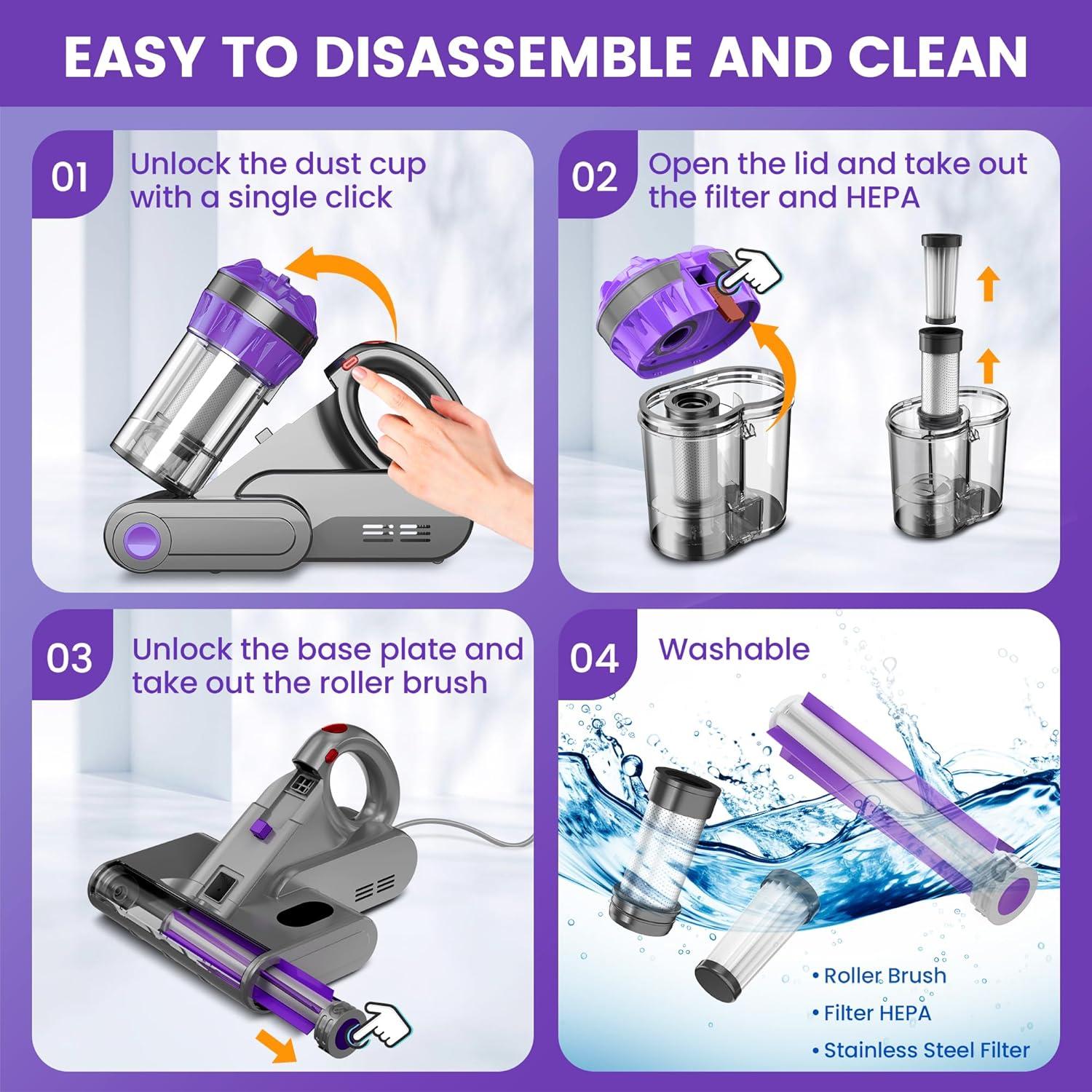 EASY TO DISASSEMBLE AND CLEAN

01 Unlock the dust cup with a single click

02 Open the lid and take out the filter and HEPA

03 Unlock the base plate and take out the roller brush

04 Washable

• Roller Brush
• Filter HEPA
• Stainless Steel Filter