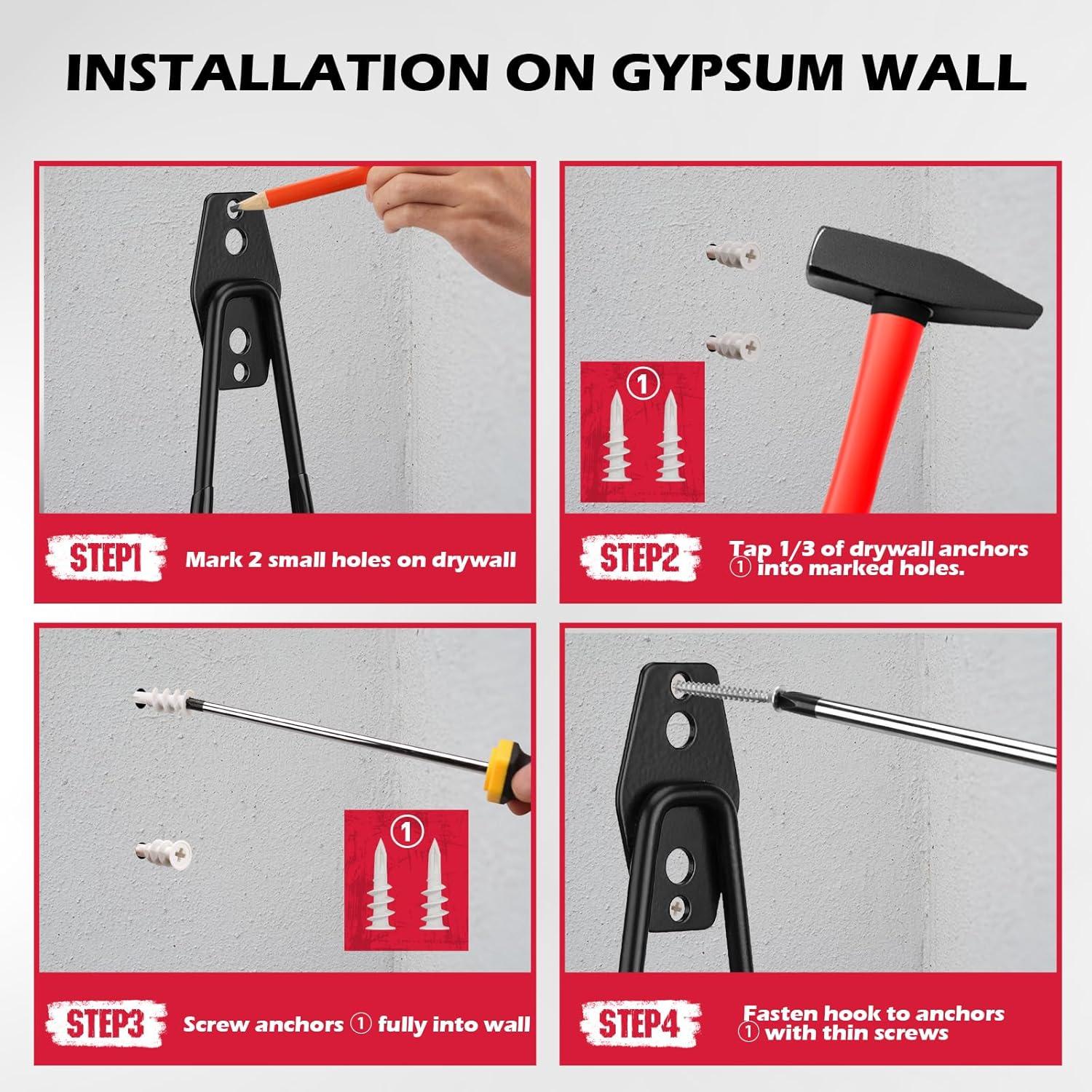 INSTALLATION ON GYPSUM WALL

STEP1 Mark 2 small holes on drywall

①

STEP2 Tap 1/3 of drywall anchors ① into marked holes.

①

STEP3 Screw anchors ① fully into wall

STEP4 Fasten hook to anchors ① with thin screws