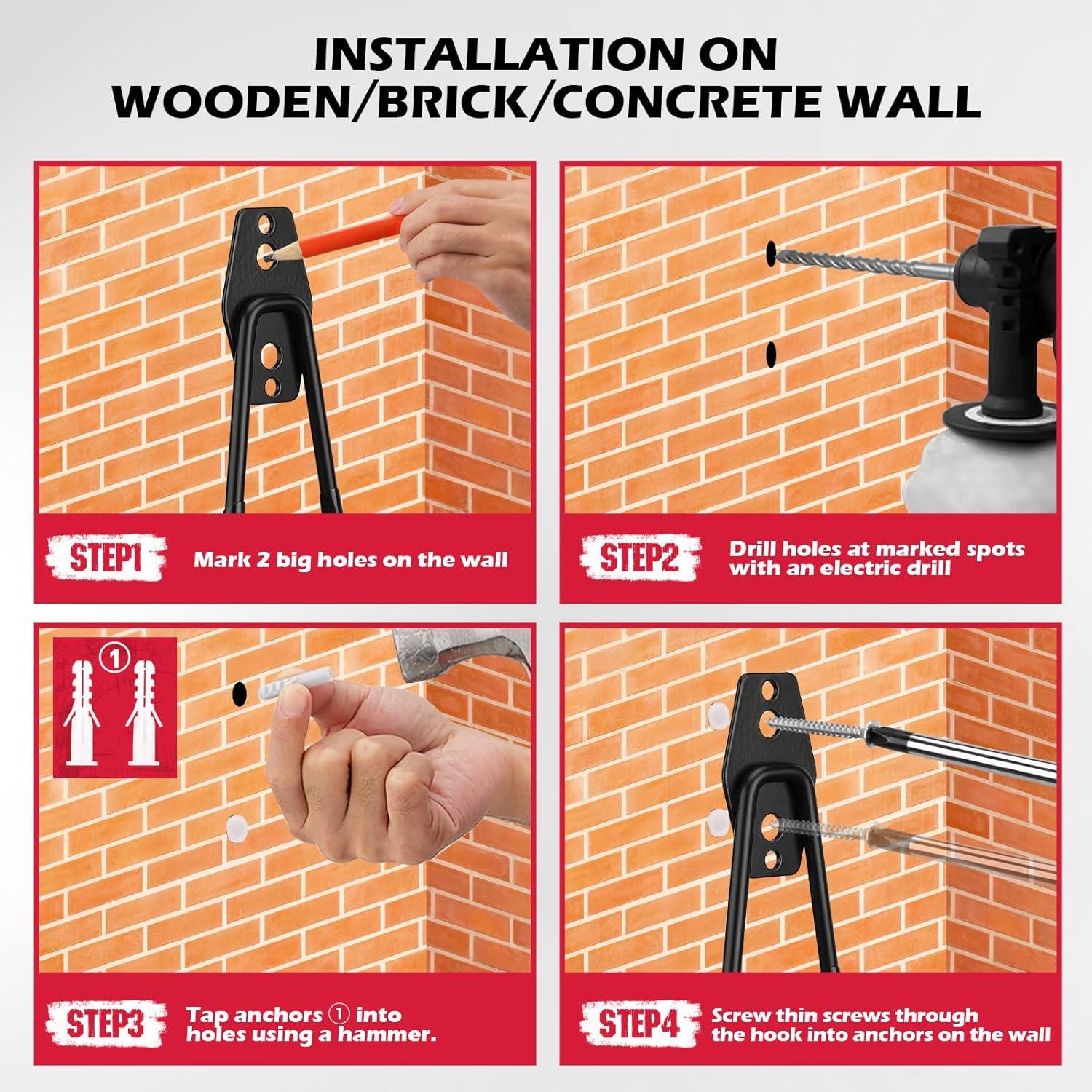 INSTALLATION ON WOODEN/BRICK/CONCRETE WALL

STEP1 Mark 2 big holes on the wall

STEP2 Drill holes at marked spots with an electric drill

①

STEP3 Tap anchors ① into holes using a hammer.

STEP4 Screw thin screws through the hook into anchors on the wall