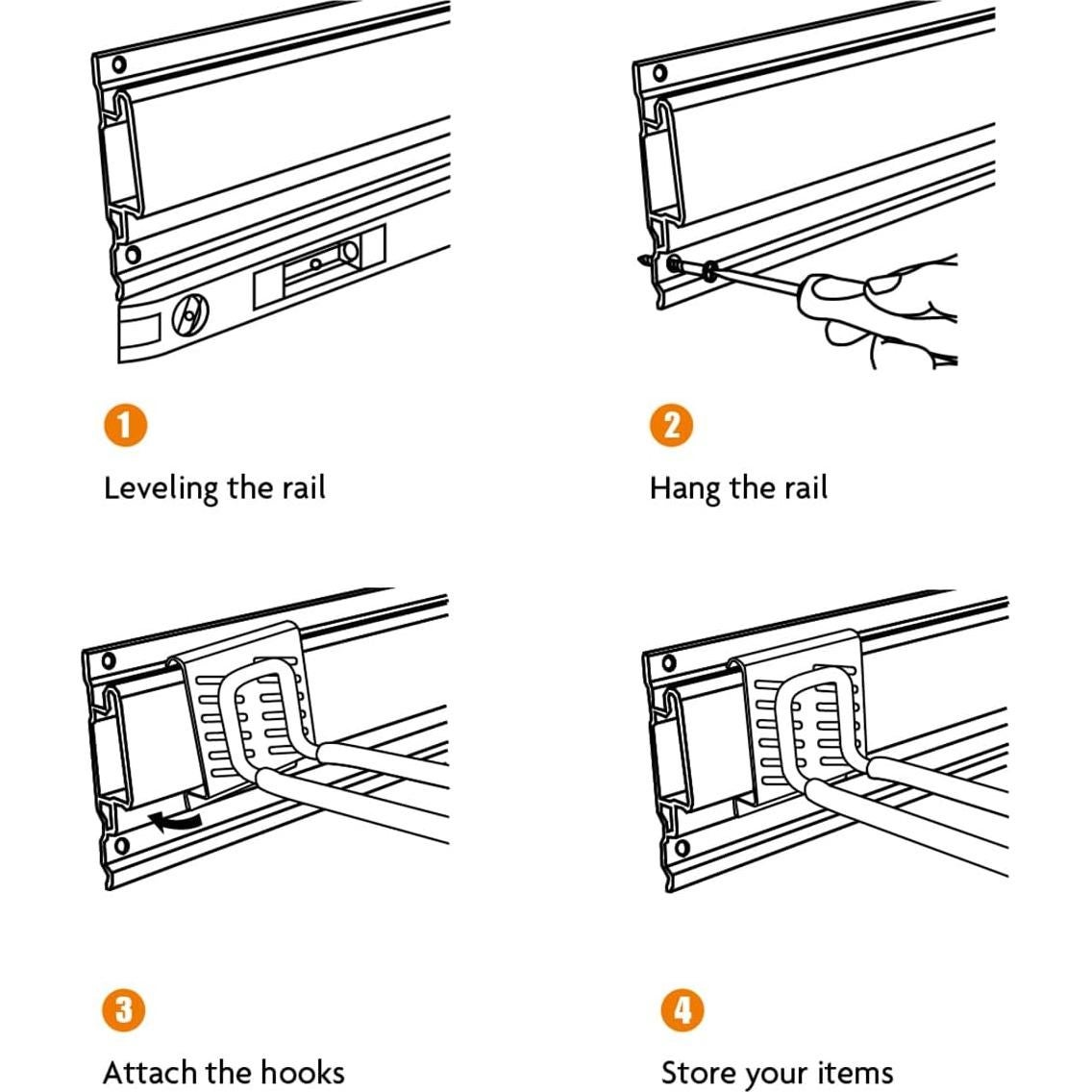 1

Leveling the rail

2

Hang the rail

3

Attach the hooks

4

Store your items