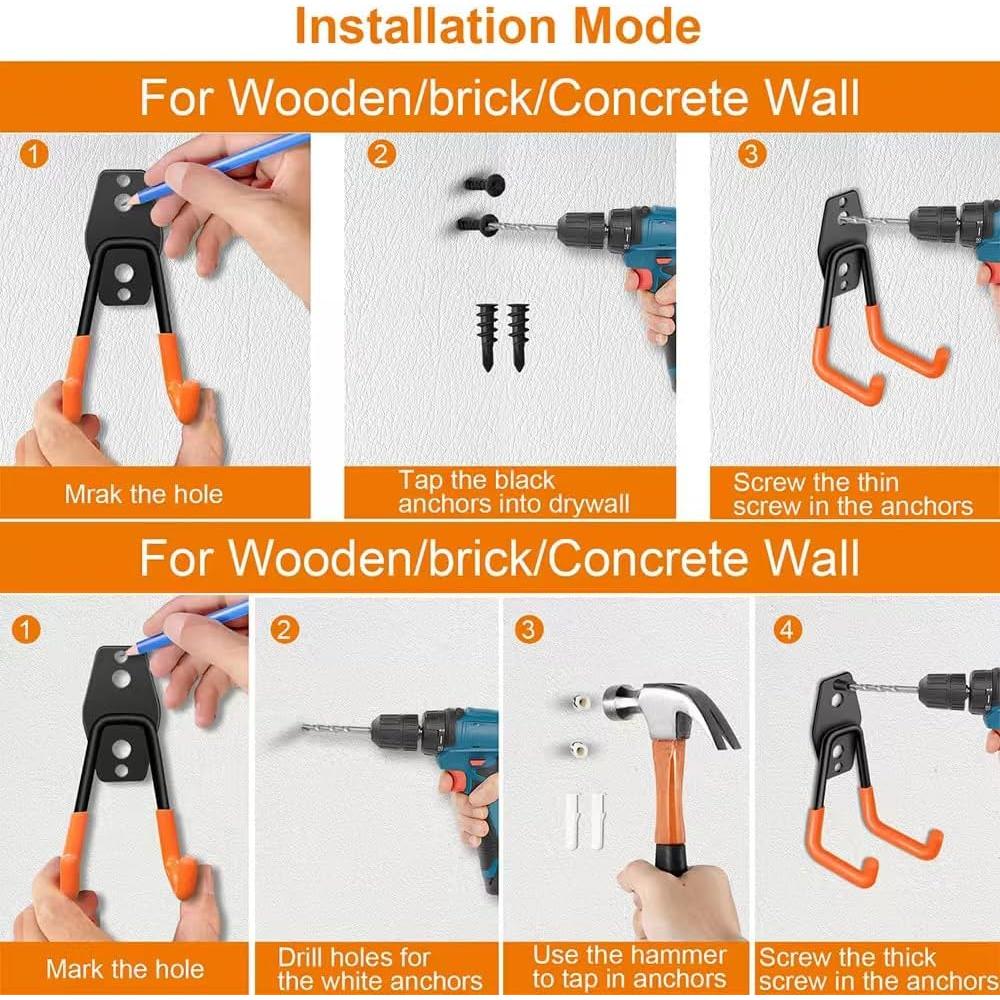 Installation Mode

For Wooden/brick/Concrete Wall

1
Mrak the hole

2
Tap the black anchors into drywall

3
Screw the thin screw in the anchors

For Wooden/brick/Concrete Wall

1
Mark the hole

2
Drill holes for the white anchors

3
Use the hammer to tap in anchors

4
Screw the thick screw in the anchors