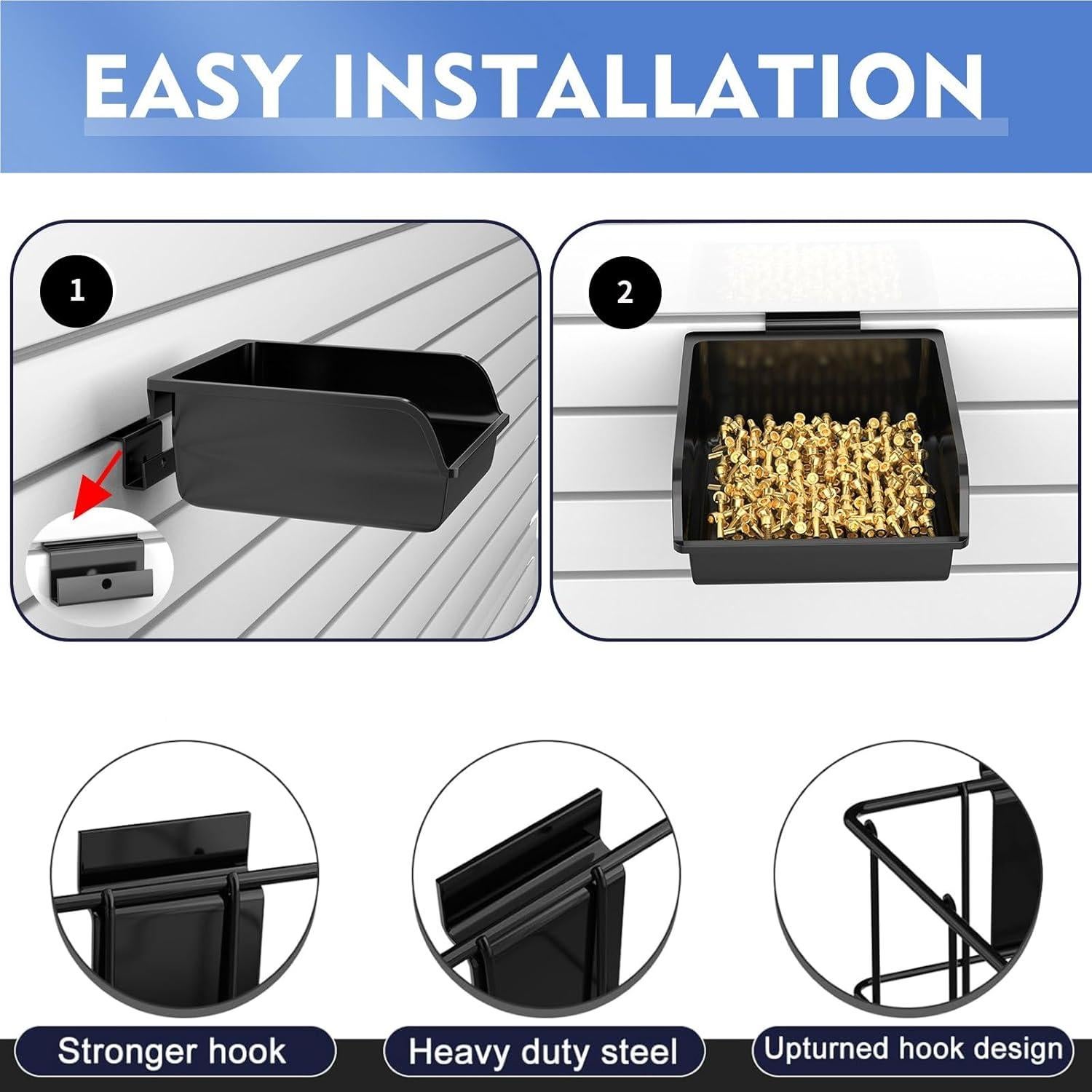 EASY INSTALLATION

1

2

Stronger hook

Heavy duty steel

Upturned hook design