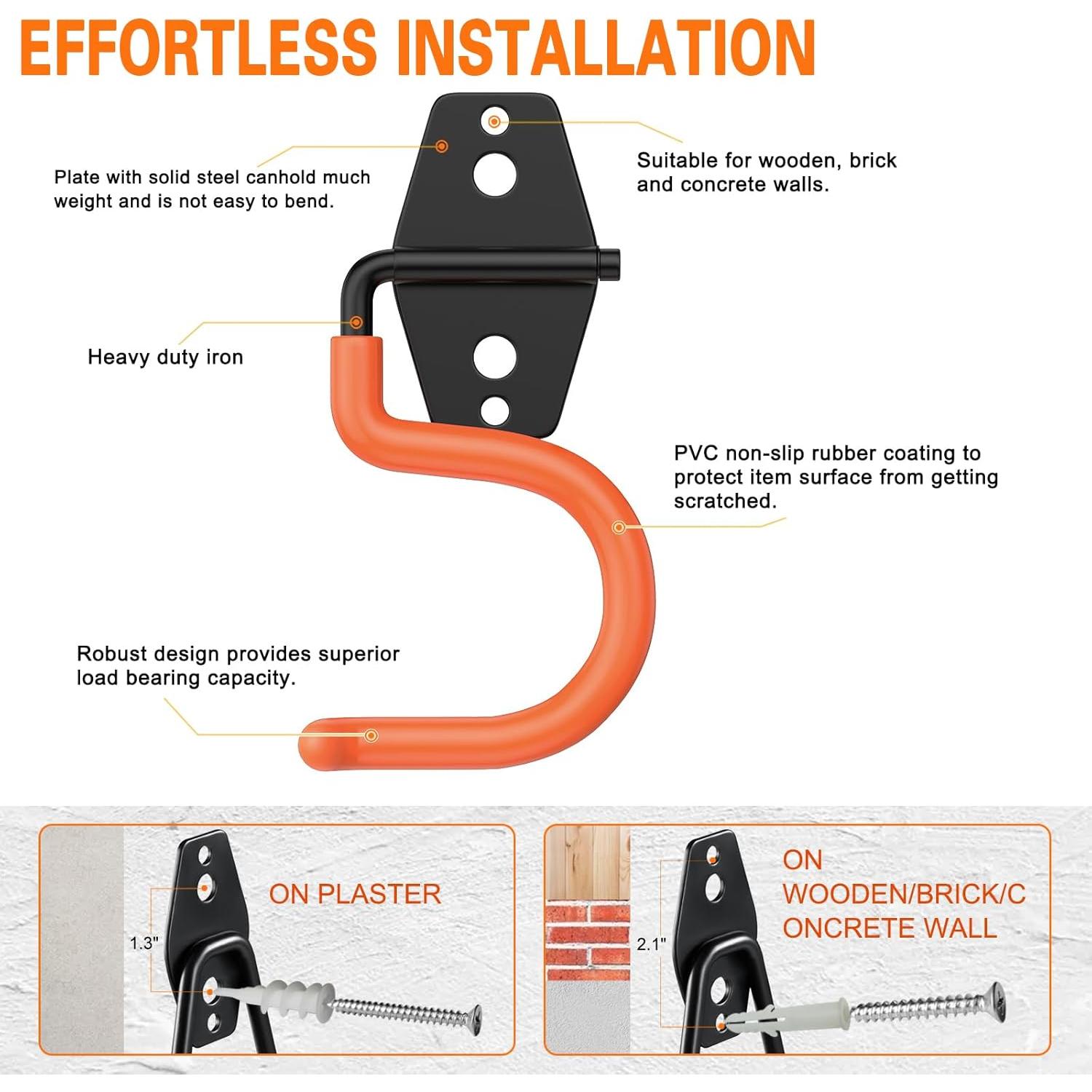 EFFORTLESS INSTALLATION

Plate with solid steel canhold much weight and is not easy to bend.

Suitable for wooden, brick and concrete walls.

Heavy duty iron

PVC non-slip rubber coating to protect item surface from getting scratched.

Robust design provides superior load bearing capacity.

1.3"

ON PLASTER

2.1"

ON WOODEN/BRICK/C ONCRETE WALL