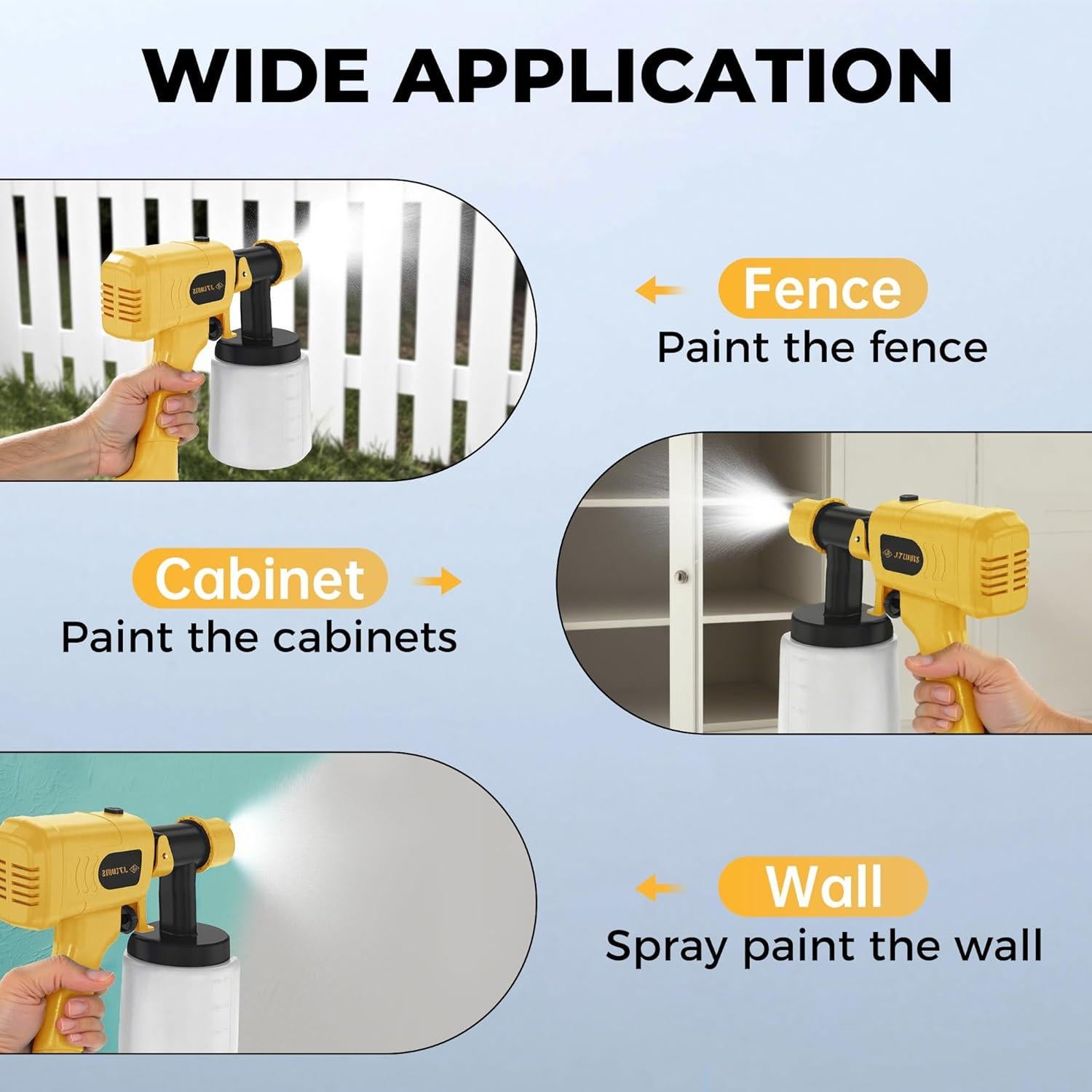 WIDE APPLICATION

Fence
Paint the fence

Cabinet
Paint the cabinets

Wall
Spray paint the wall