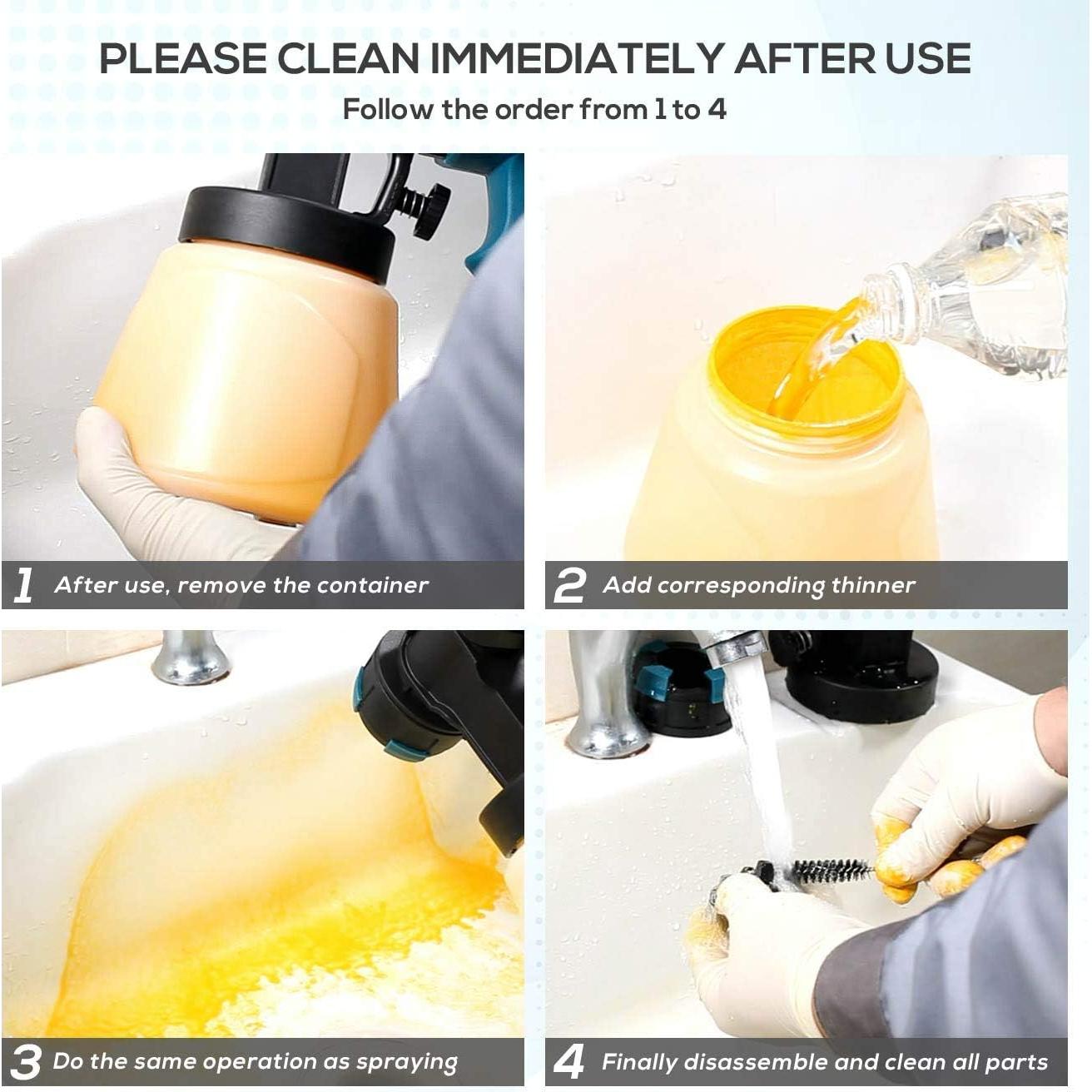 PLEASE CLEAN IMMEDIATELY AFTER USE

Follow the order from 1 to 4

1 After use, remove the container

2 Add corresponding thinner

3 Do the same operation as spraying

4 Finally disassemble and clean all parts