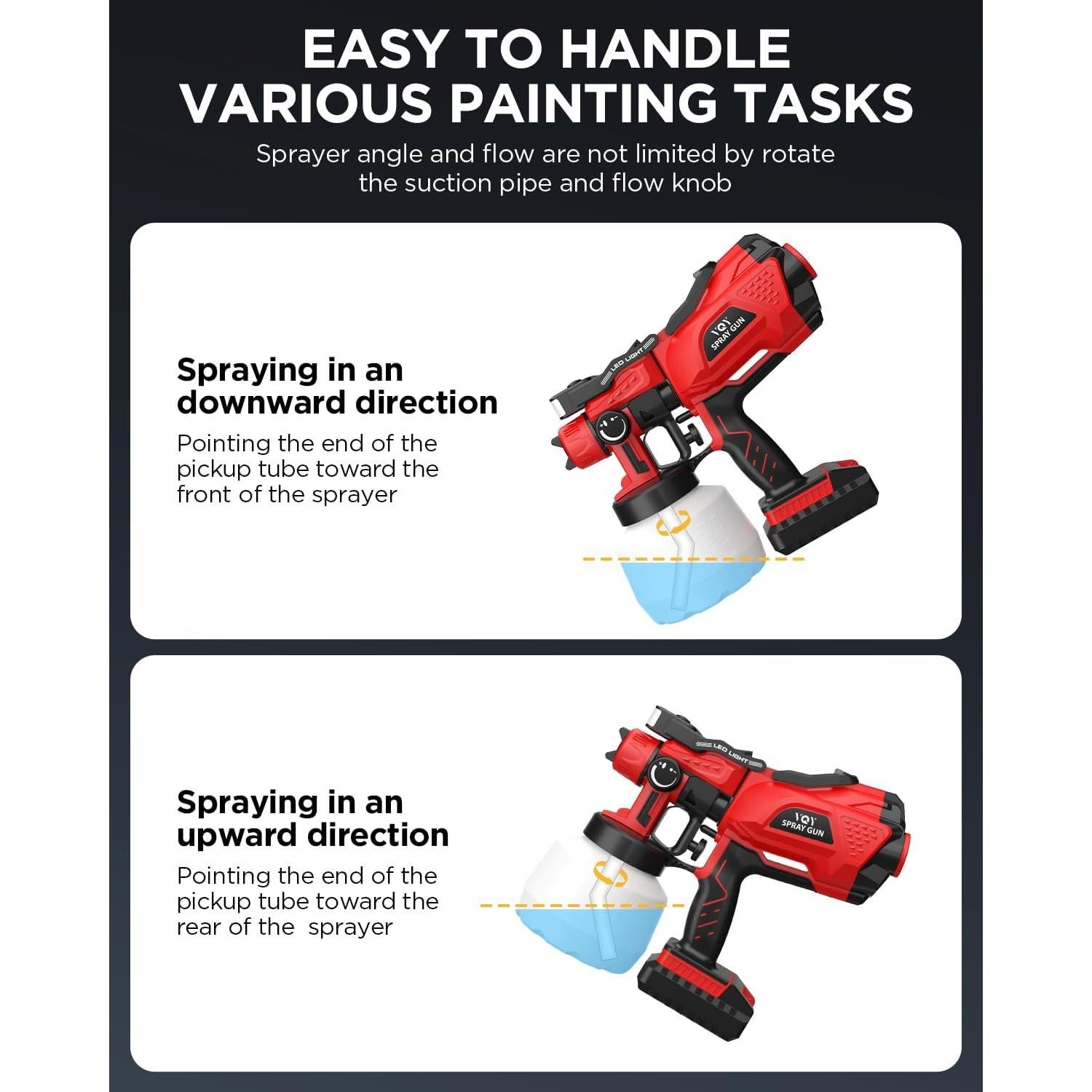 EASY TO HANDLE VARIOUS PAINTING TASKS

Sprayer angle and flow are not limited by rotate the suction pipe and flow knob

Spraying in an downward direction

Pointing the end of the pickup tube toward the front of the sprayer

LED LIGHT

VQY SPRAY GUN

Spraying in an upward direction

Pointing the end of the pickup tube toward the rear of the  sprayer

LED LIGHT

VQY SPRAY GUN