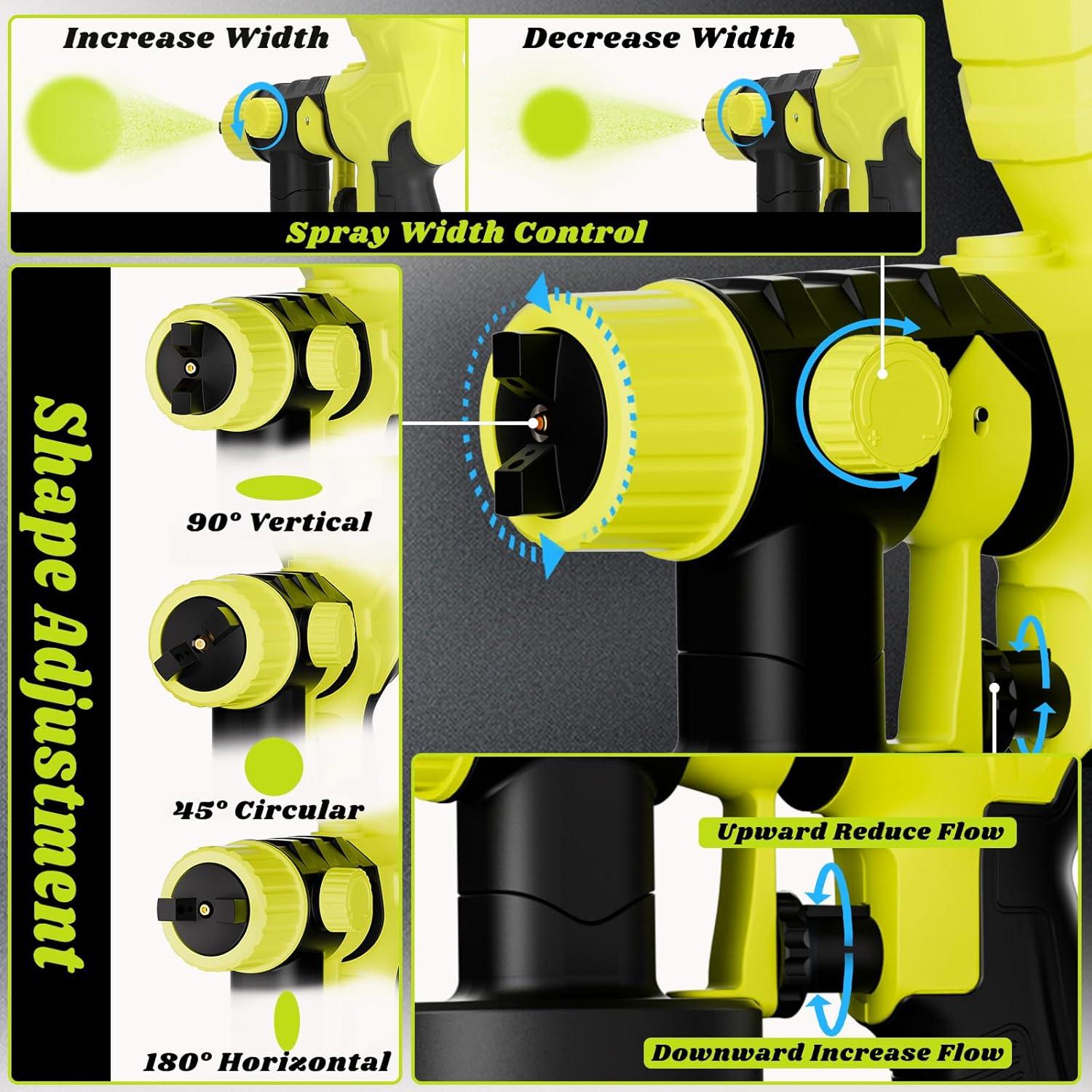 Increase Width

Decrease Width

Spray Width Control

Shape Adjustment

90° Vertical

45° Circular

180° Horizontal

Upward Reduce Flow

Downward Increase Flow