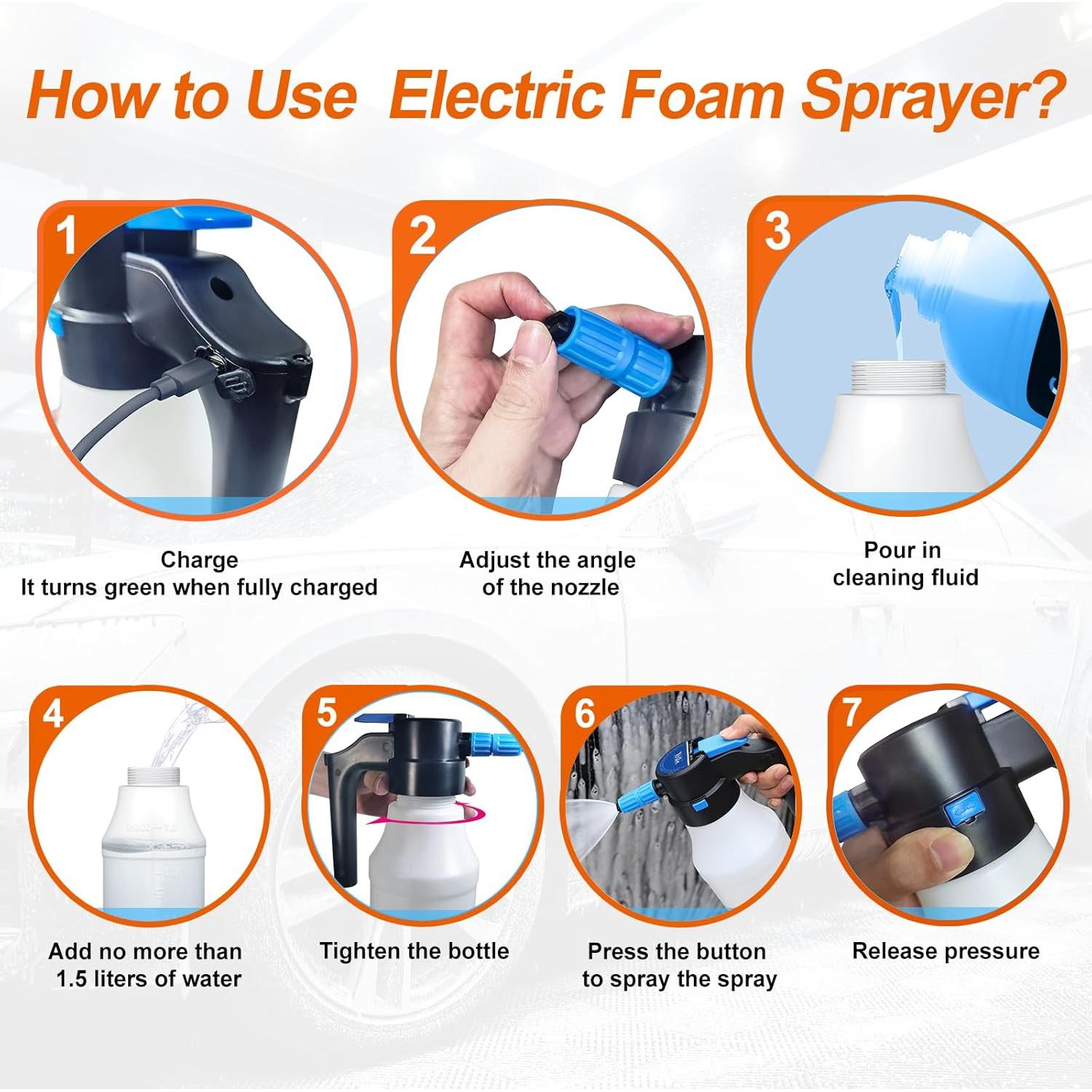 How to Use Electric Foam Sprayer?

1

Charge
It turns green when fully charged

2

Adjust the angle of the nozzle

3

Pour in cleaning fluid

4

Add no more than 1.5 liters of water

5

Tighten the bottle

6

Press the button to spray the spray

7

Release pressure