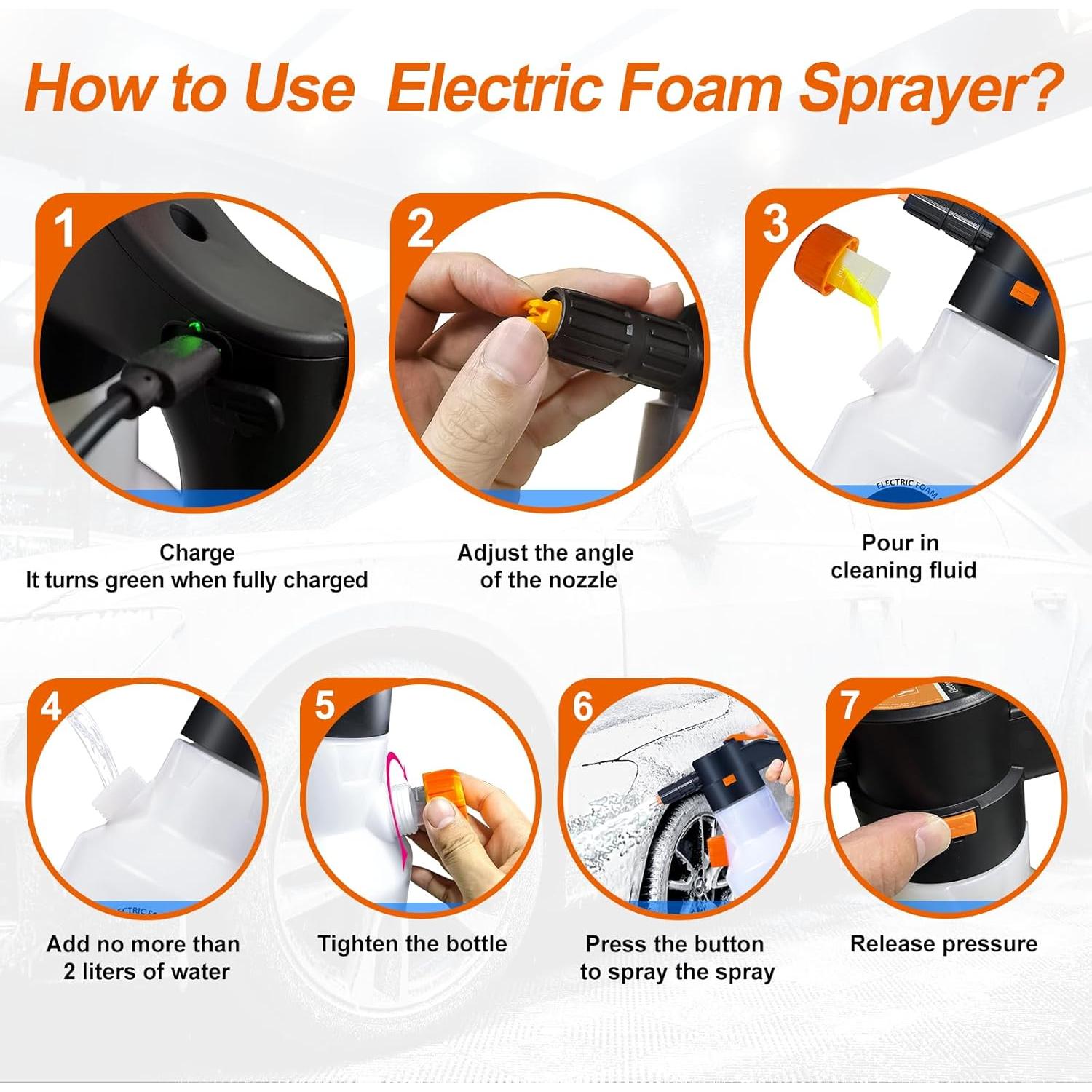 How to Use Electric Foam Sprayer?

1

Charge
It turns green when fully charged

2

Adjust the angle of the nozzle

3

ELECTRIC FOAM

Pour in cleaning fluid

4

Add no more than 2 liters of water

5

Tighten the bottle

6

Press the button to spray the spray

7

Release pressure