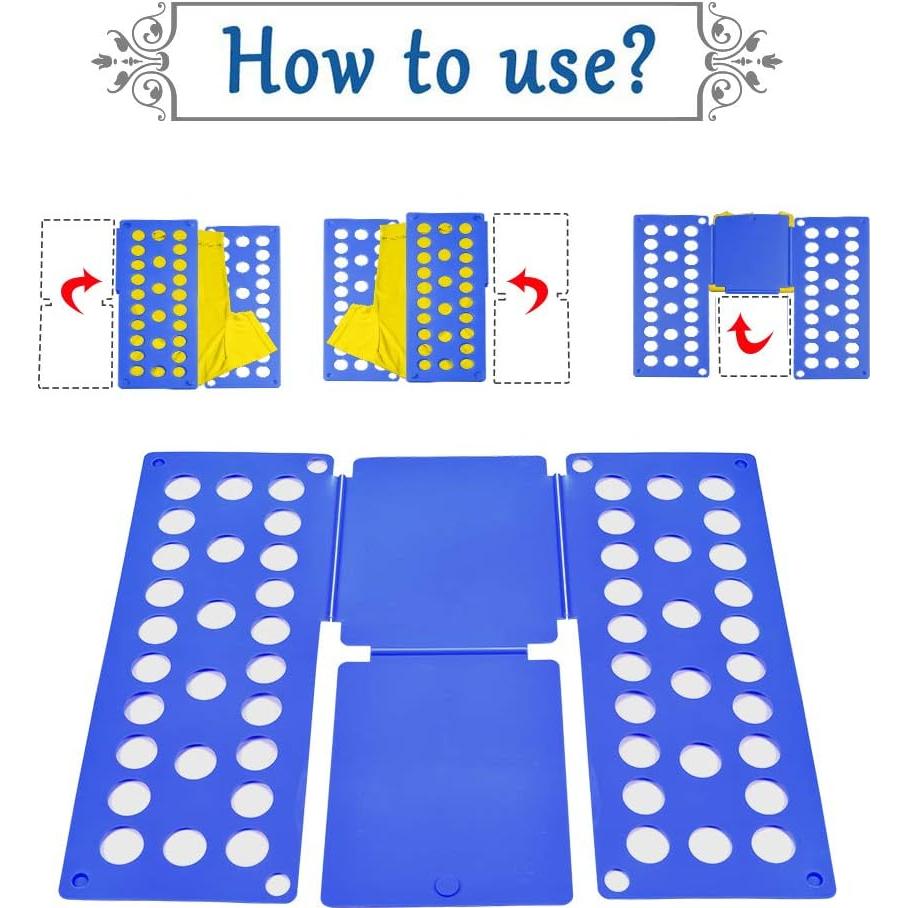 How to use?