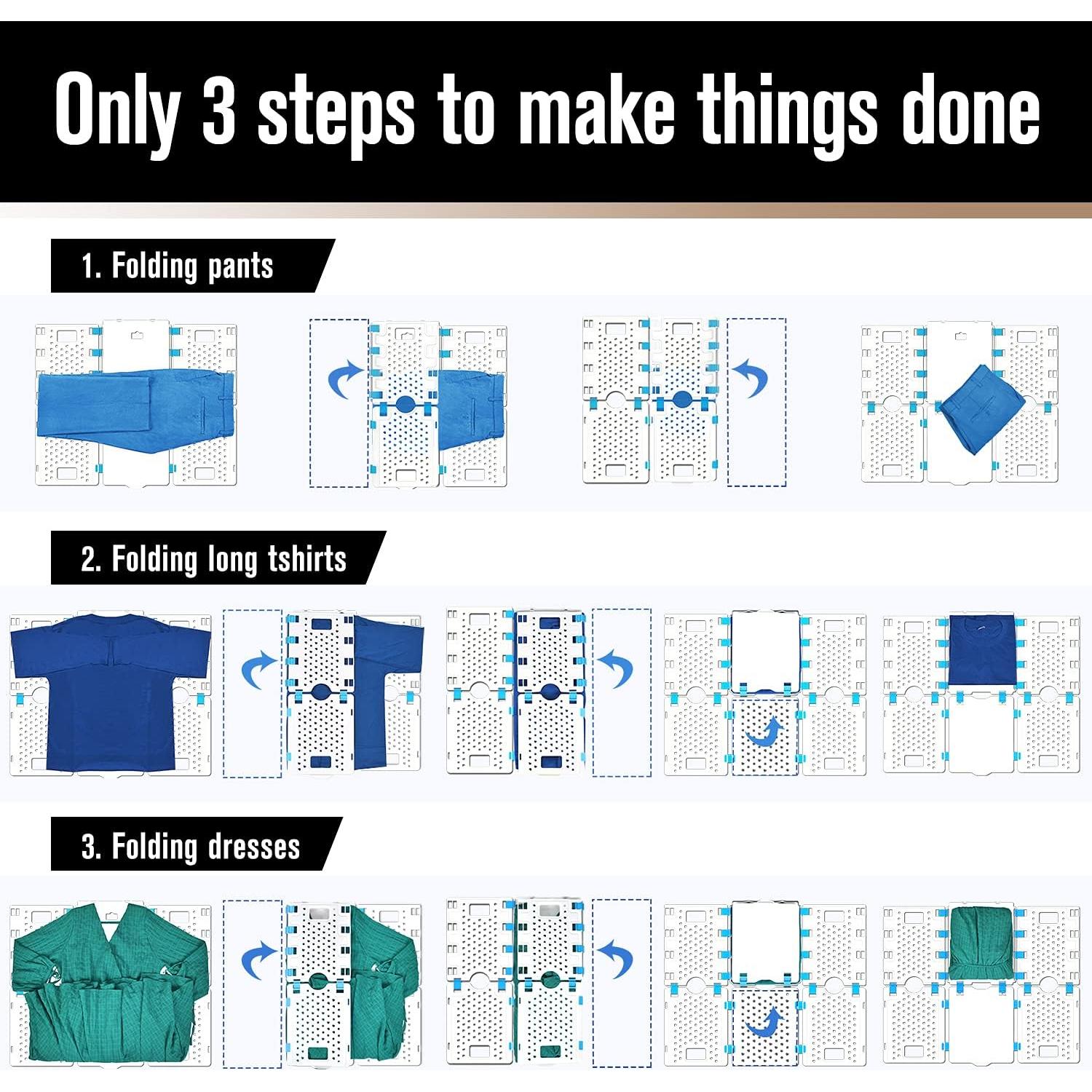 Only 3 steps to make things done

1. Folding pants

2. Folding long tshirts

3. Folding dresses