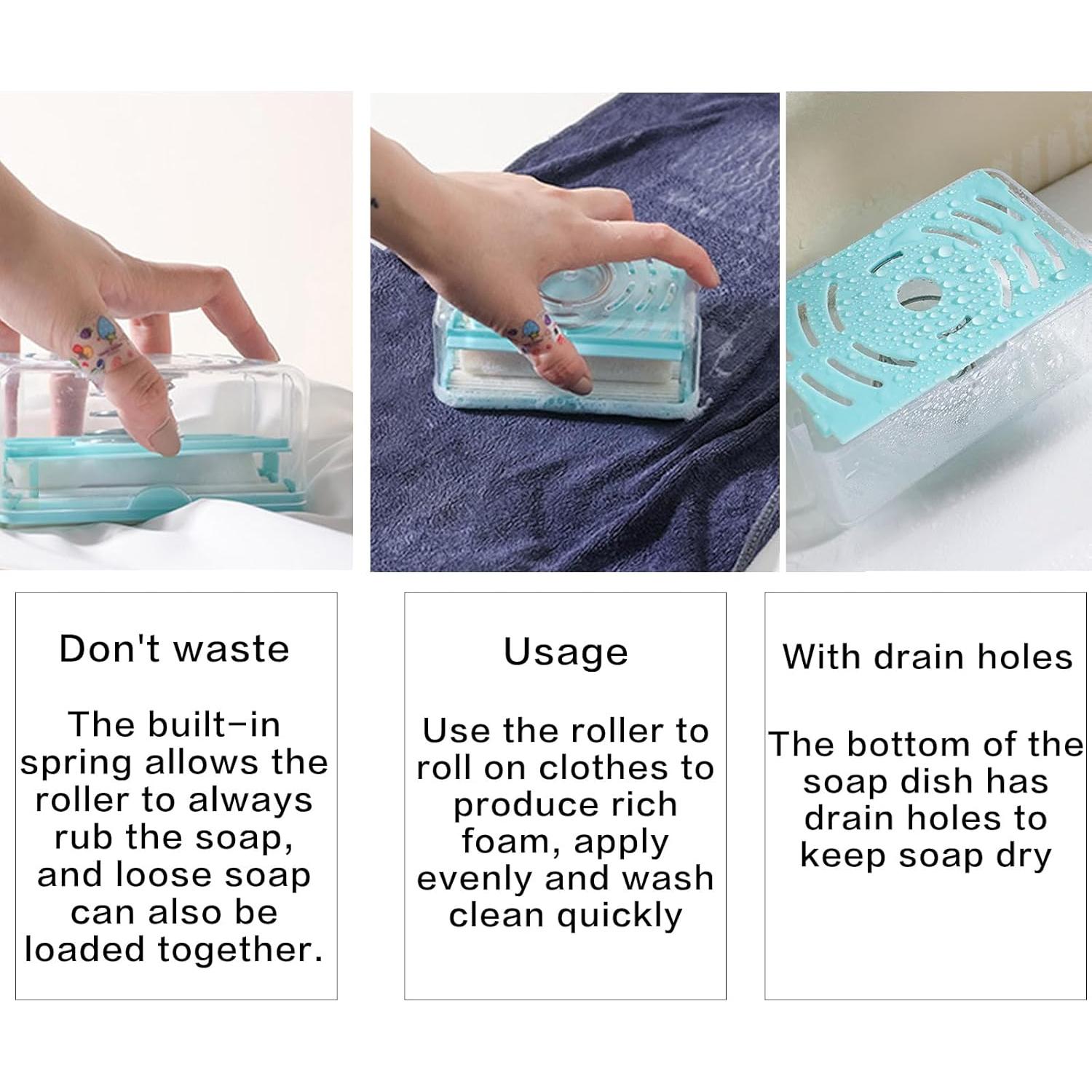 Don't waste

The built-in spring allows the roller to always rub the soap, and loose soap can also be loaded together.

Usage

Use the roller to roll on clothes to produce rich foam, apply evenly and wash clean quickly

With drain holes

The bottom of the soap dish has drain holes to keep soap dry