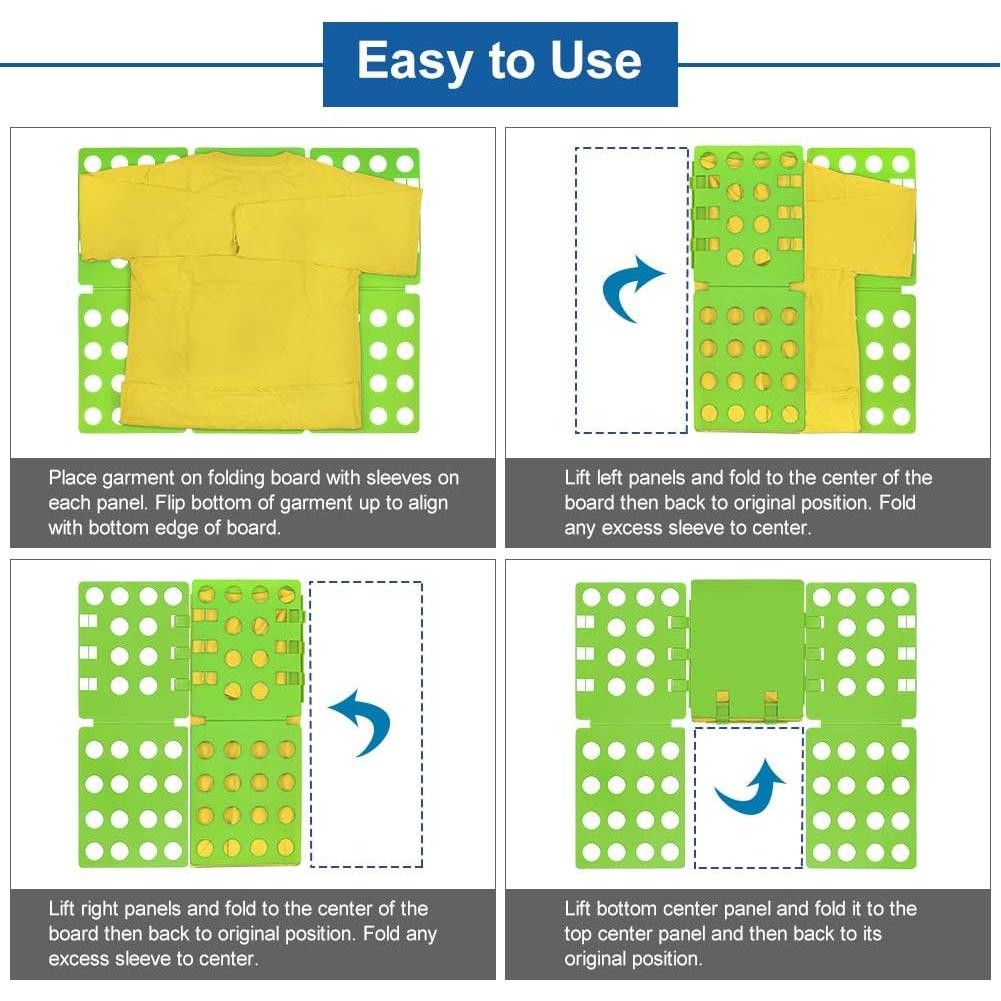 Easy to Use

Place garment on folding board with sleeves on each panel. Flip bottom of garment up to align with bottom edge of board.

Lift left panels and fold to the center of the board then back to original position. Fold any excess sleeve to center.

Lift right panels and fold to the center of the board then back to original position. Fold any excess sleeve to center.

Lift bottom center panel and fold it to the top center panel and then back to its original position.