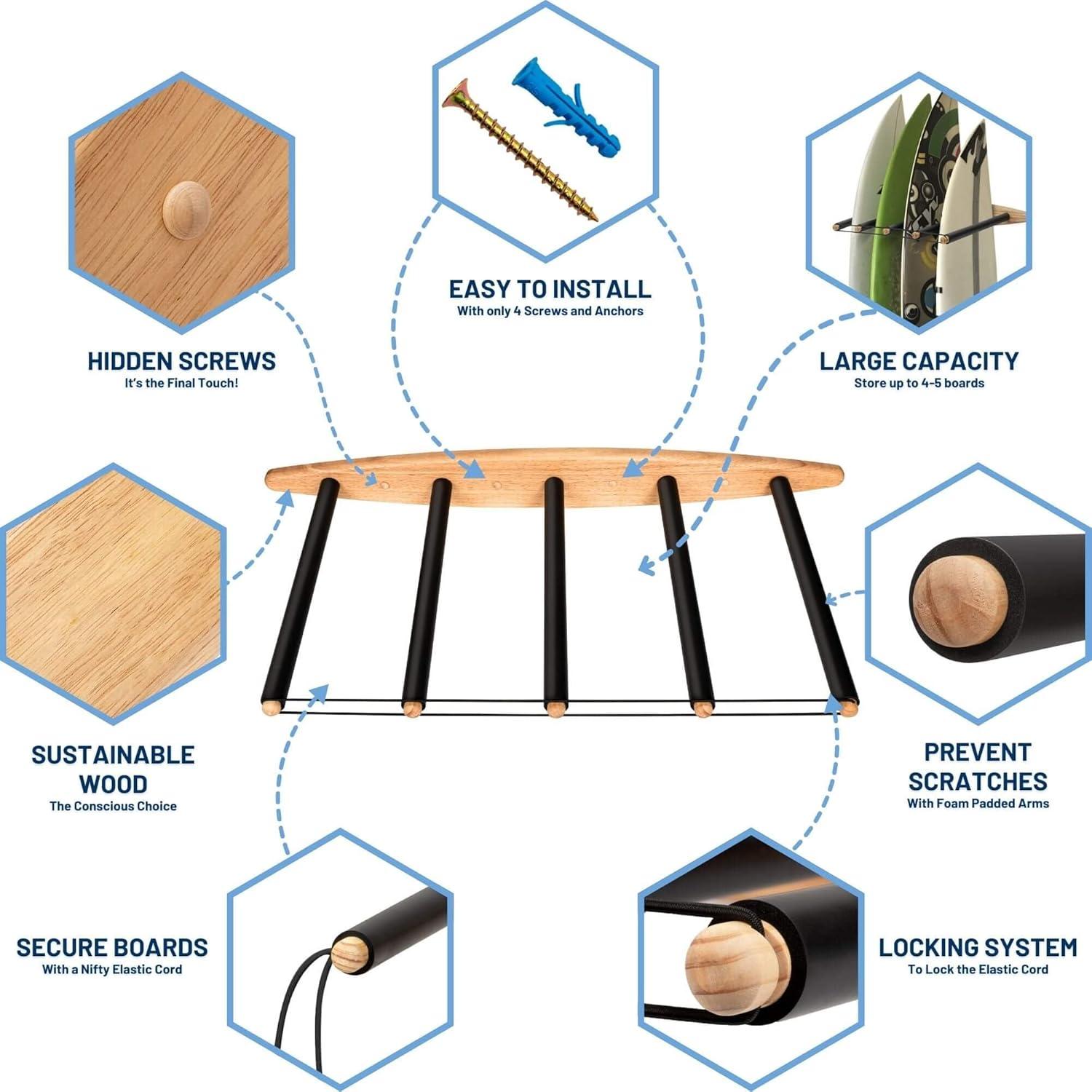 EASY TO INSTALL
With only 4 Screws and Anchors

HIDDEN SCREWS
It's the Final Touch!

LARGE CAPACITY
Store up to 4-5 boards

SUSTAINABLE WOOD
The Conscious Choice

PREVENT SCRATCHES
With Foam Padded Arms

SECURE BOARDS
With a Nifty Elastic Cord

LOCKING SYSTEM
To Lock the Elastic Cord