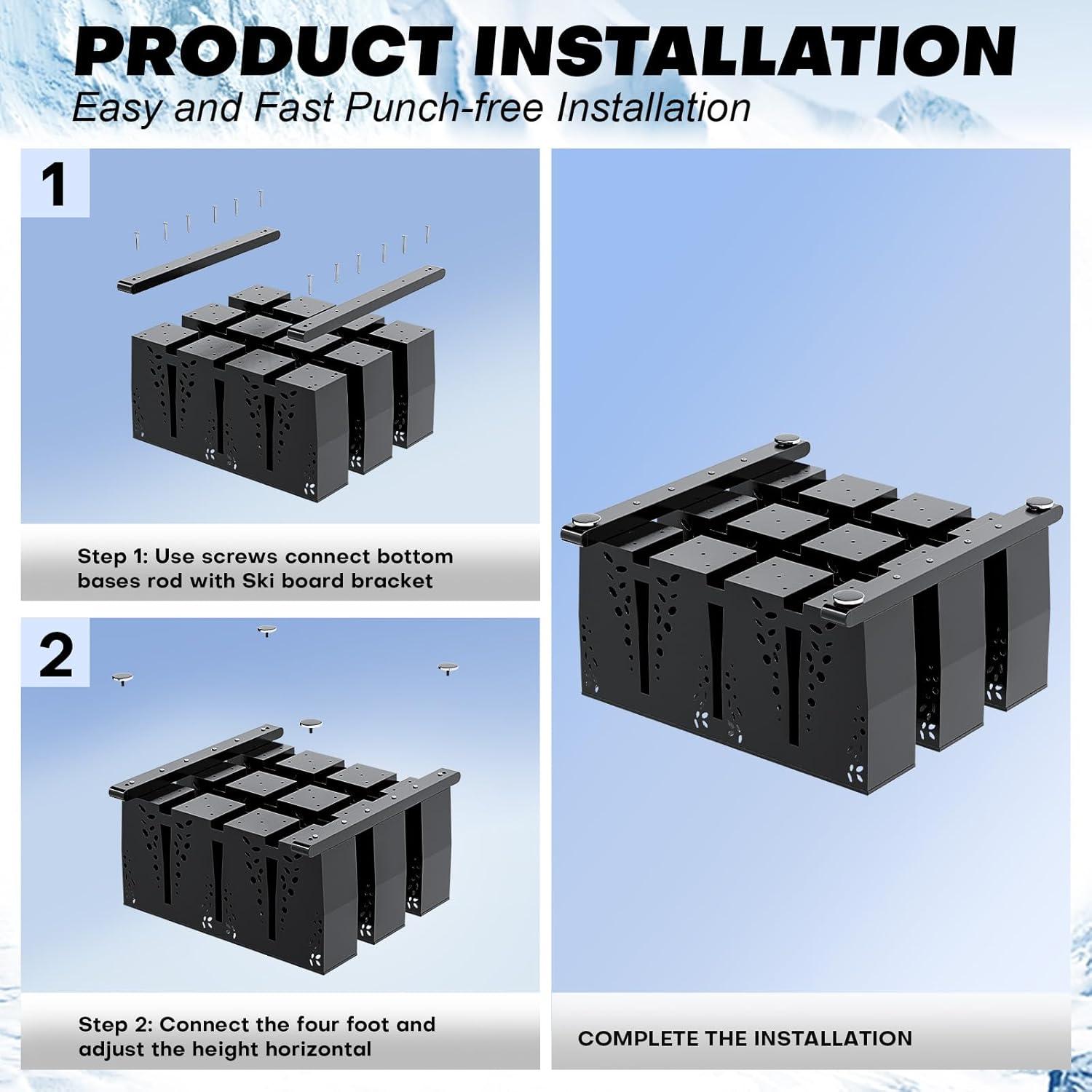 PRODUCT INSTALLATION

Easy and Fast Punch-free Installation

1

Step 1: Use screws connect bottom bases rod with Ski board bracket

2

Step 2: Connect the four foot and adjust the height horizontal

COMPLETE THE INSTALLATION