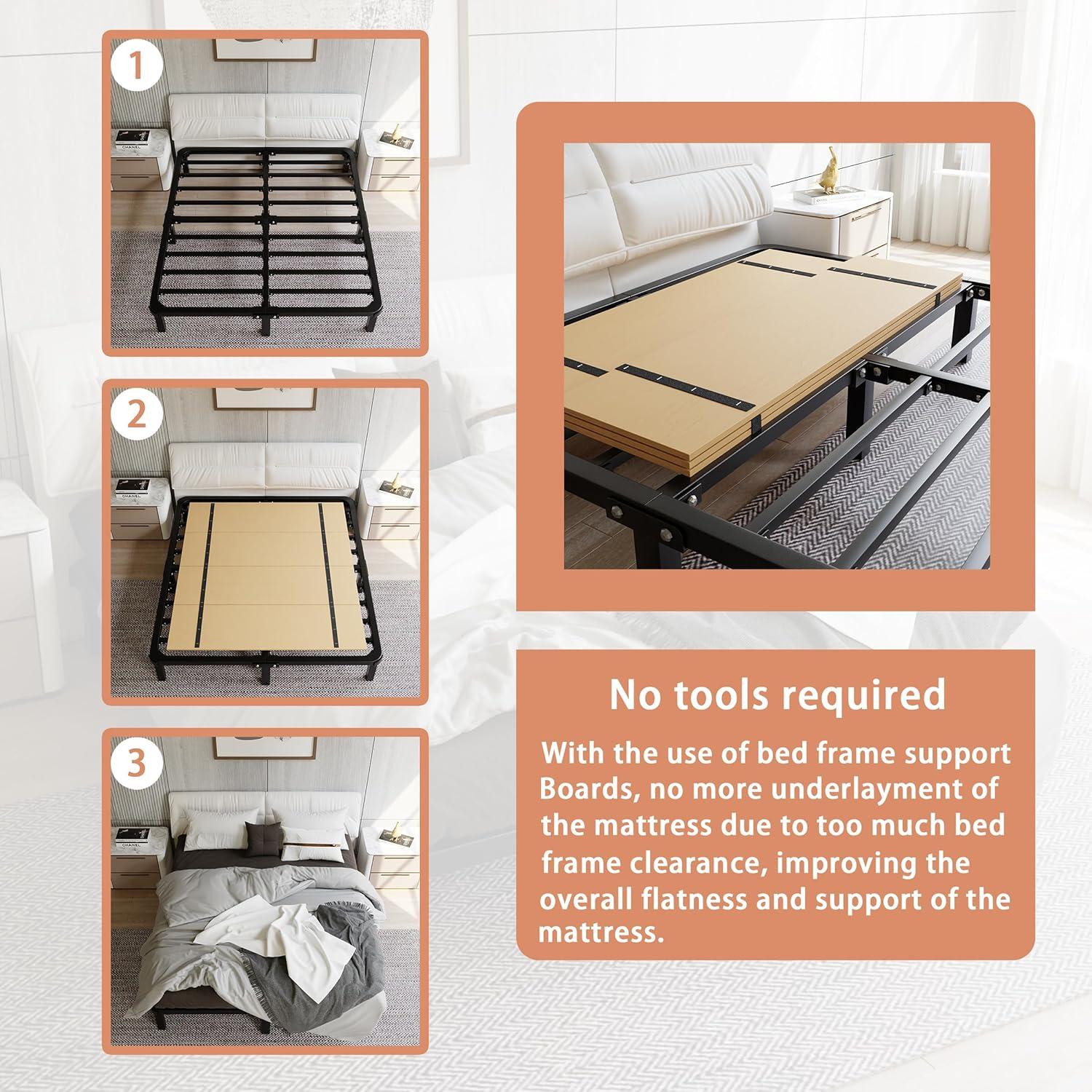 1

CHANEL

2

CHANEL

3

CHANEL

No tools required

With the use of bed frame support Boards, no more underlayment of the mattress due to too much bed frame clearance, improving the overall flatness and support of the mattress.