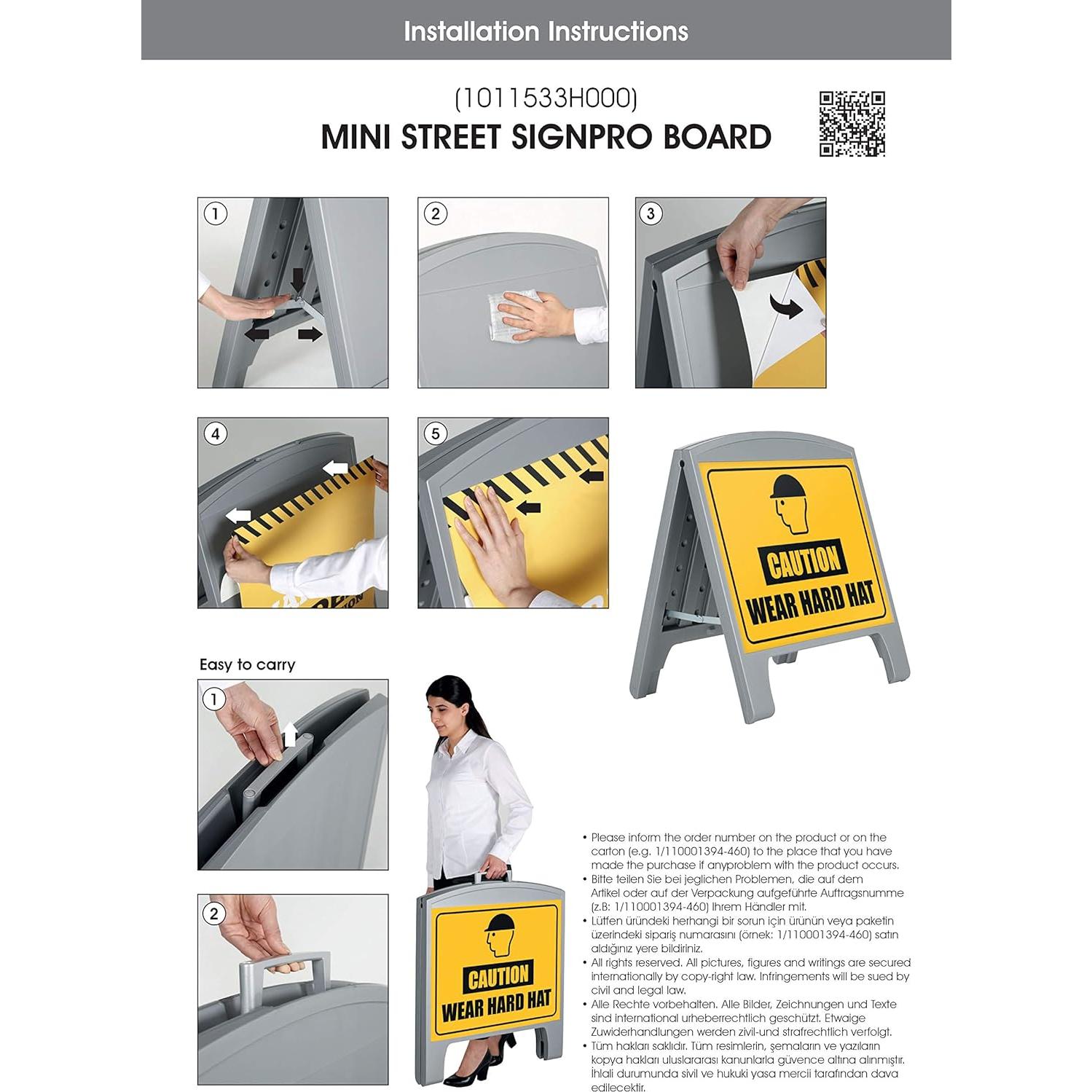 Installation Instructions

(1011533H000)
MINI STREET SIGNPRO BOARD

1

2

3

4

5

CAUTION
WEAR HARD HAT

Easy to carry

1

2

CAUTION
WEAR HARD HAT

• Please inform the order number on the product or on the carton (e.g. 1/110001394-460) to the place that you have made the purchase if anyproblem with the product occurs.
• Bitte teilen Sie bei jeglichen Problemen, die auf dem Artikel oder auf der Verpackung aufgeführte Auftragsnumme (z.B: 1/110001394-460) Ihrem Händler mit.
• Lütfen üründeki herhangi bir sorun için ürünün veya paketin üzerindeki sipariş numarasını (örnek: 1/110001394-460) satın aldığınız yere bildiriniz.
• All rights reserved. All pictures, figures and writings are secured internationally by copy-right law. Infringements will be sued by civil and legal law.
• Alle Rechte vorbehalten. Alle Bilder, Zeichnungen und Texte sind international urheberrechtlich geschützt. Etwaige Zuwiderhandlungen werden zivil-und strafrechtlich verfolgt.
• Tüm hakları saklıdır. Tüm resimlerin, şemaların ve yazıların kopya hakları uluslararası kanunlarla güvence altına alınmıştır. İhlali durumunda sivil ve hukuki yasa mercii tarafından dava edilecektir.