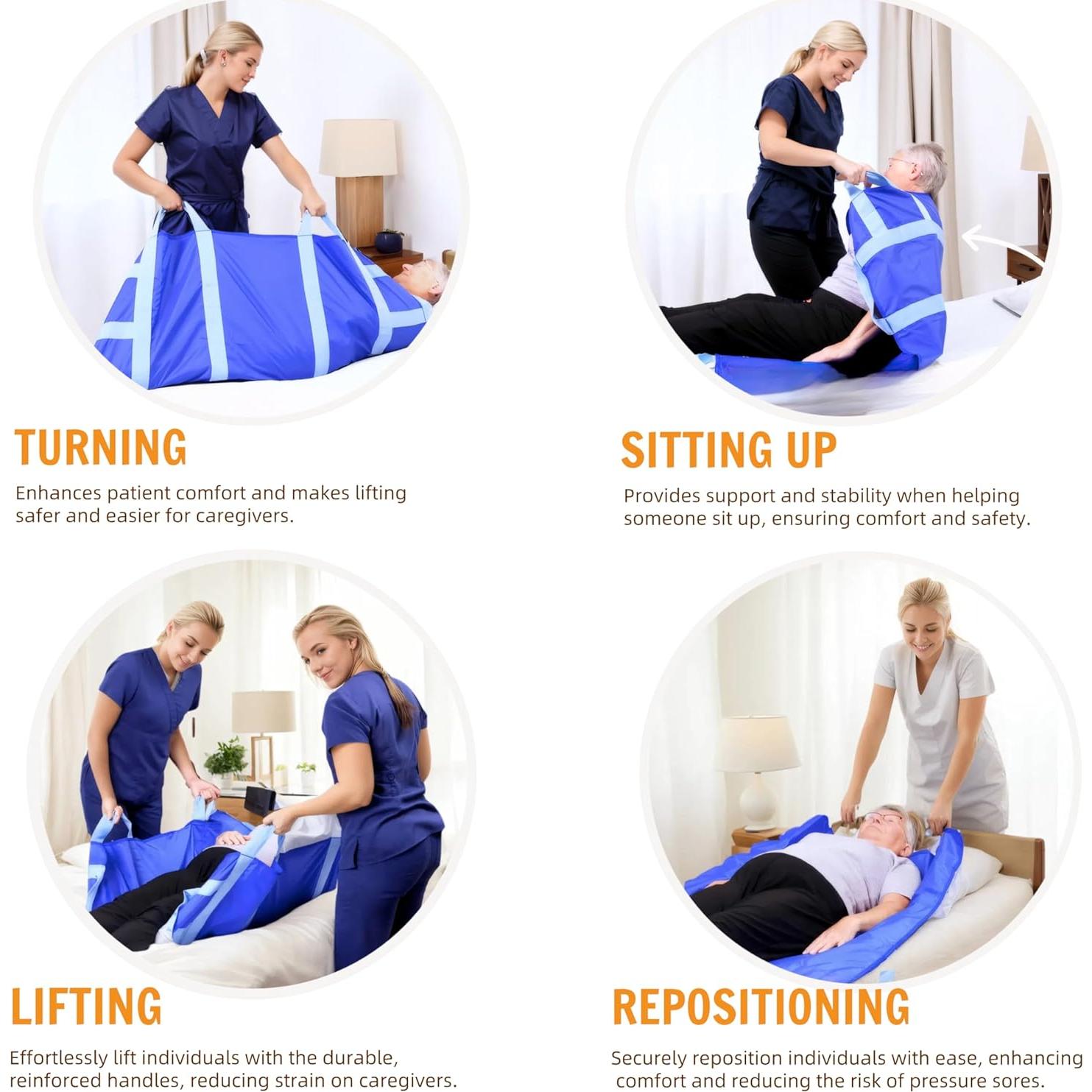 TURNING

Enhances patient comfort and makes lifting safer and easier for caregivers.

SITTING UP

Provides support and stability when helping someone sit up, ensuring comfort and safety.

LIFTING

Effortlessly lift individuals with the durable, reinforced handles, reducing strain on caregivers.

REPOSITIONING

Securely reposition individuals with ease, enhancing comfort and reducing the risk of pressure sores.