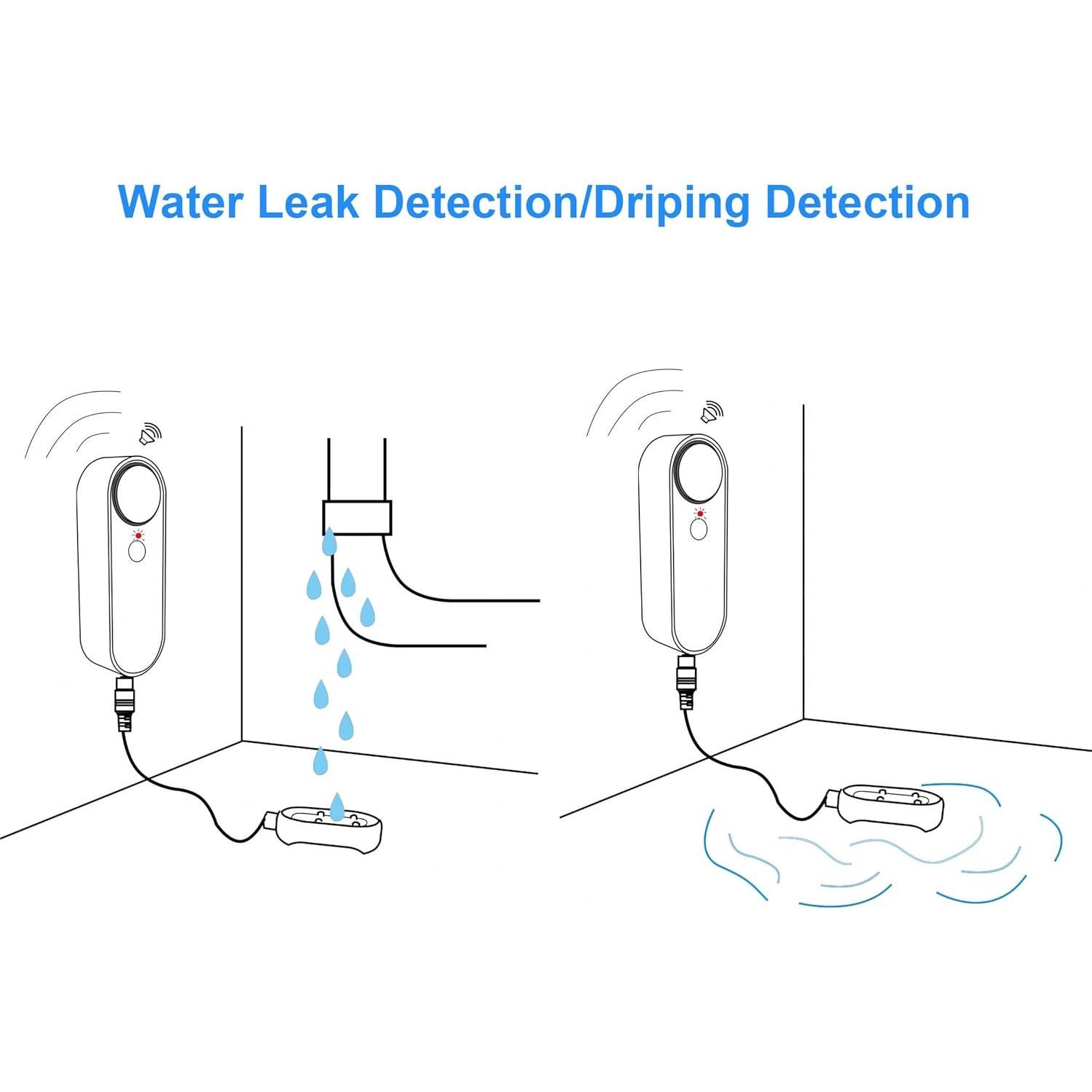 Water Leak Detection/Driping Detection