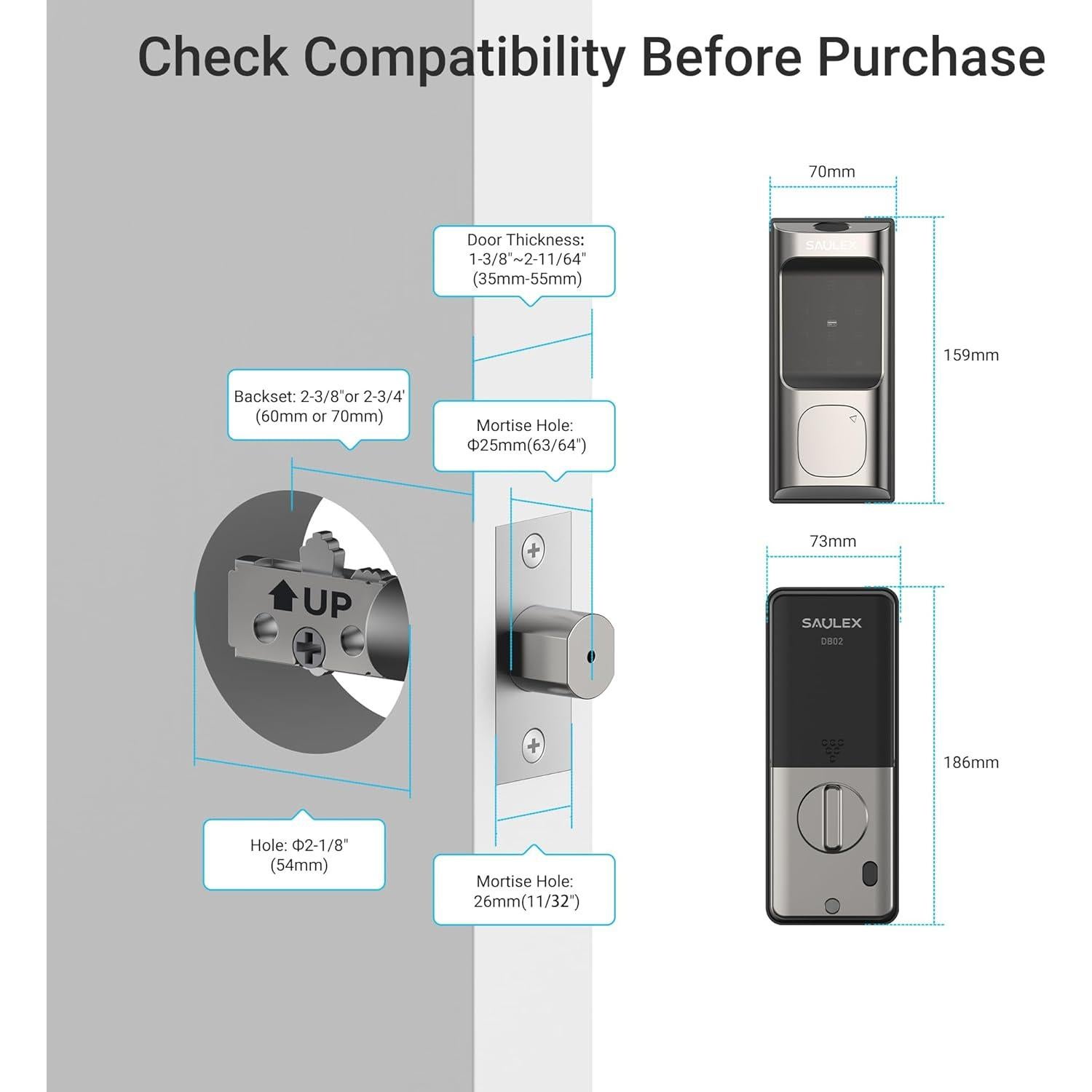 Check Compatibility Before Purchase

Door Thickness:
1-3/8"~2-11/64"
(35mm-55mm)

Backset: 2-3/8"or 2-3/4'
(60mm or 70mm)

Mortise Hole:
Φ25mm(63/64")

UP

Hole: Φ2-1/8"
(54mm)

Mortise Hole:
26mm(11/32")

70mm

SAULEX

159mm

73mm

SAULEX
DB02

186mm