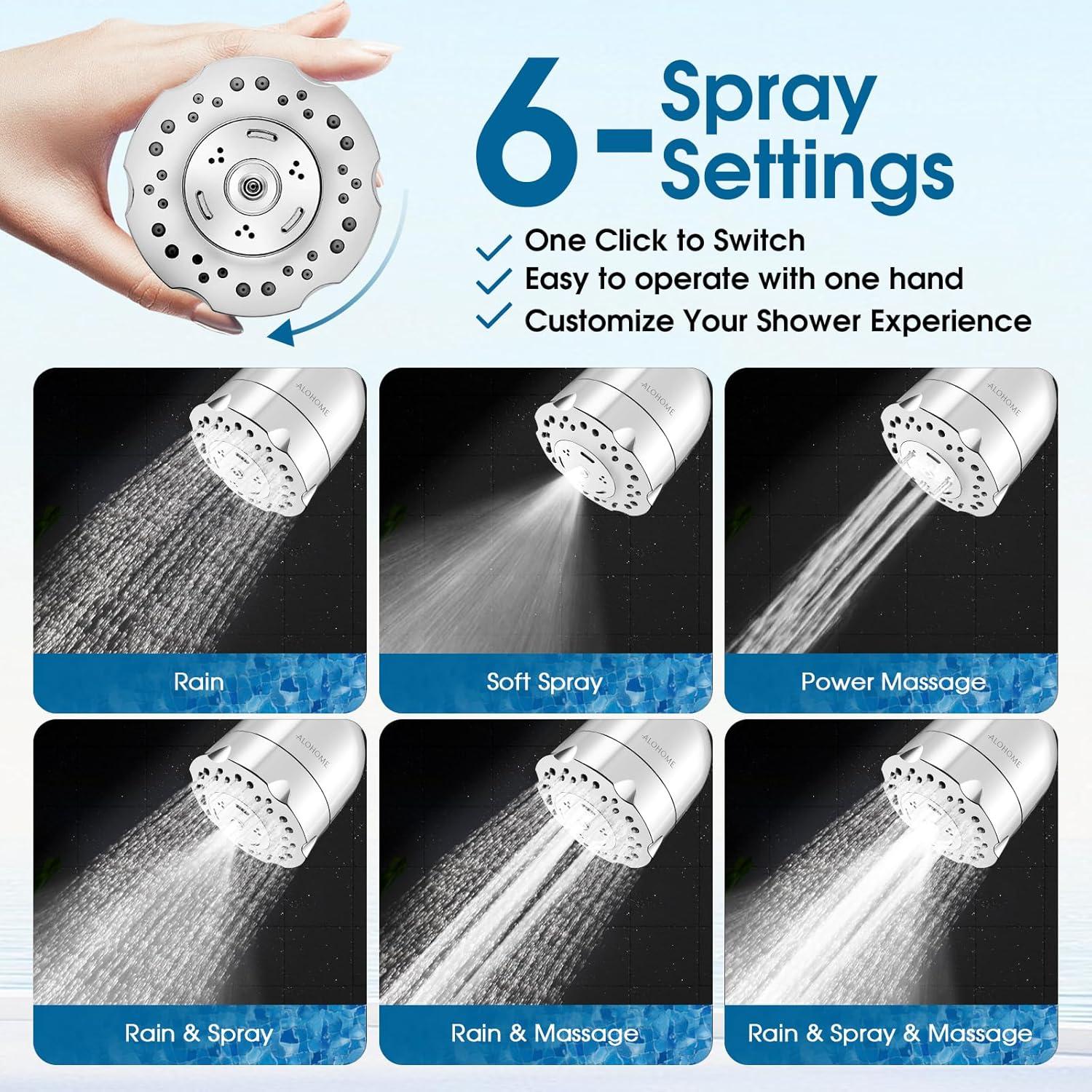 6-Spray Settings

One Click to Switch
Easy to operate with one hand
Customize Your Shower Experience

ALOHOME
Rain

ALOHOME
Soft Spray

ALOHOME
Power Massage

ALOHOME
Rain & Spray

ALOHOME
Rain & Massage

ALOHOME
Rain & Spray & Massage