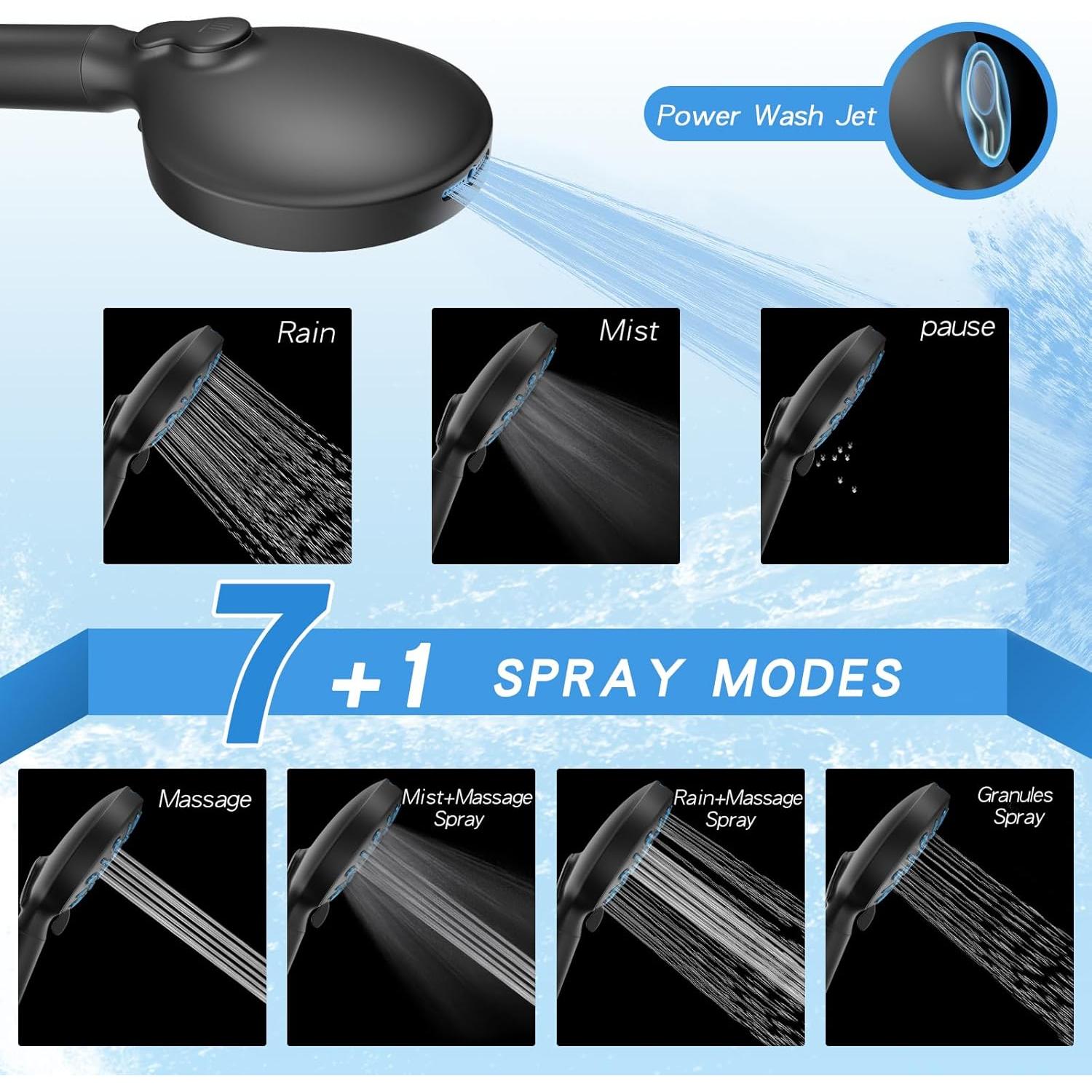 Power Wash Jet

Rain

Mist

pause

7 +1 SPRAY MODES

Massage

Mist+Massage Spray

Rain+Massage Spray

Granules Spray