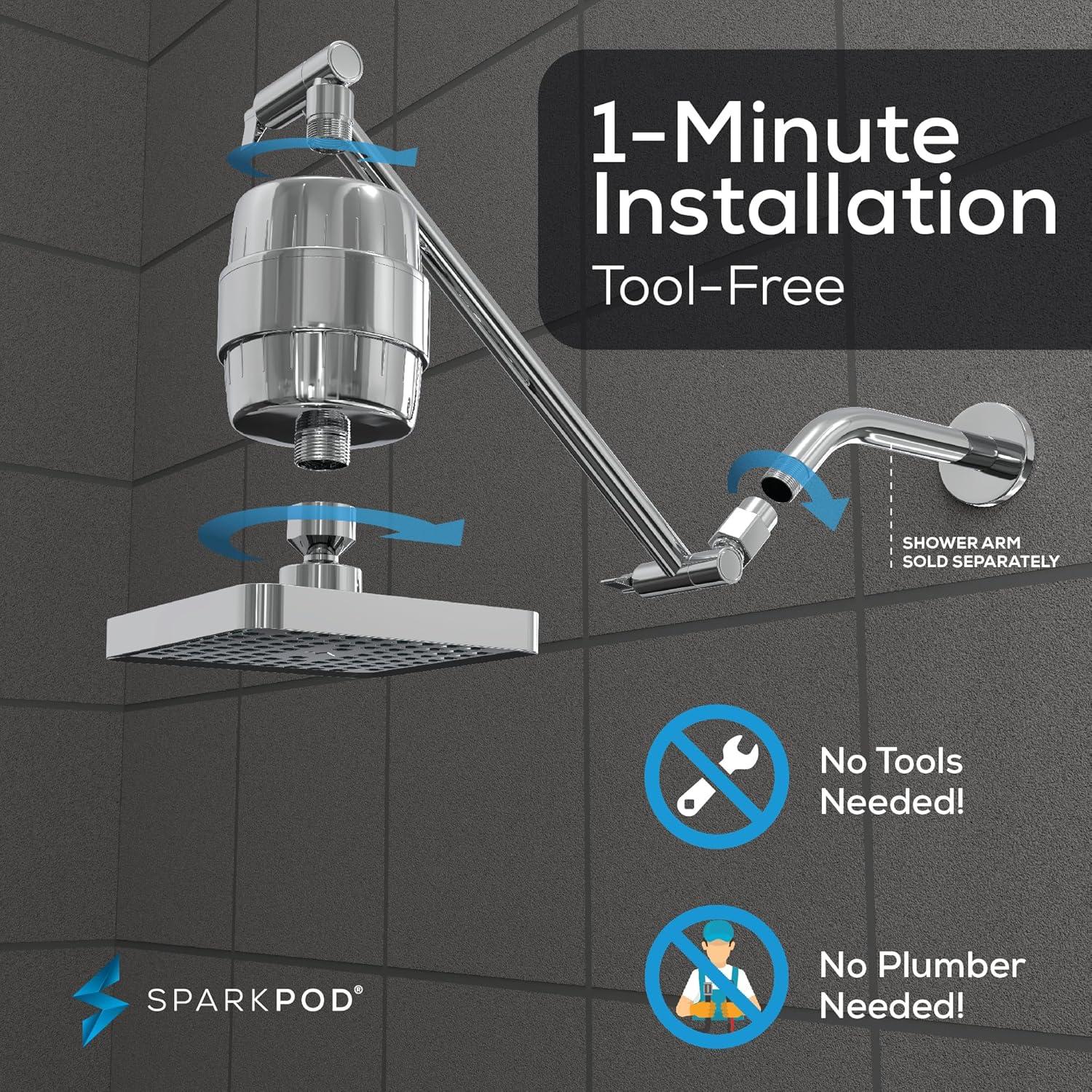 1-Minute Installation
Tool-Free

SHOWER ARM SOLD SEPARATELY

No Tools Needed!

No Plumber Needed!

SPARKPOD®