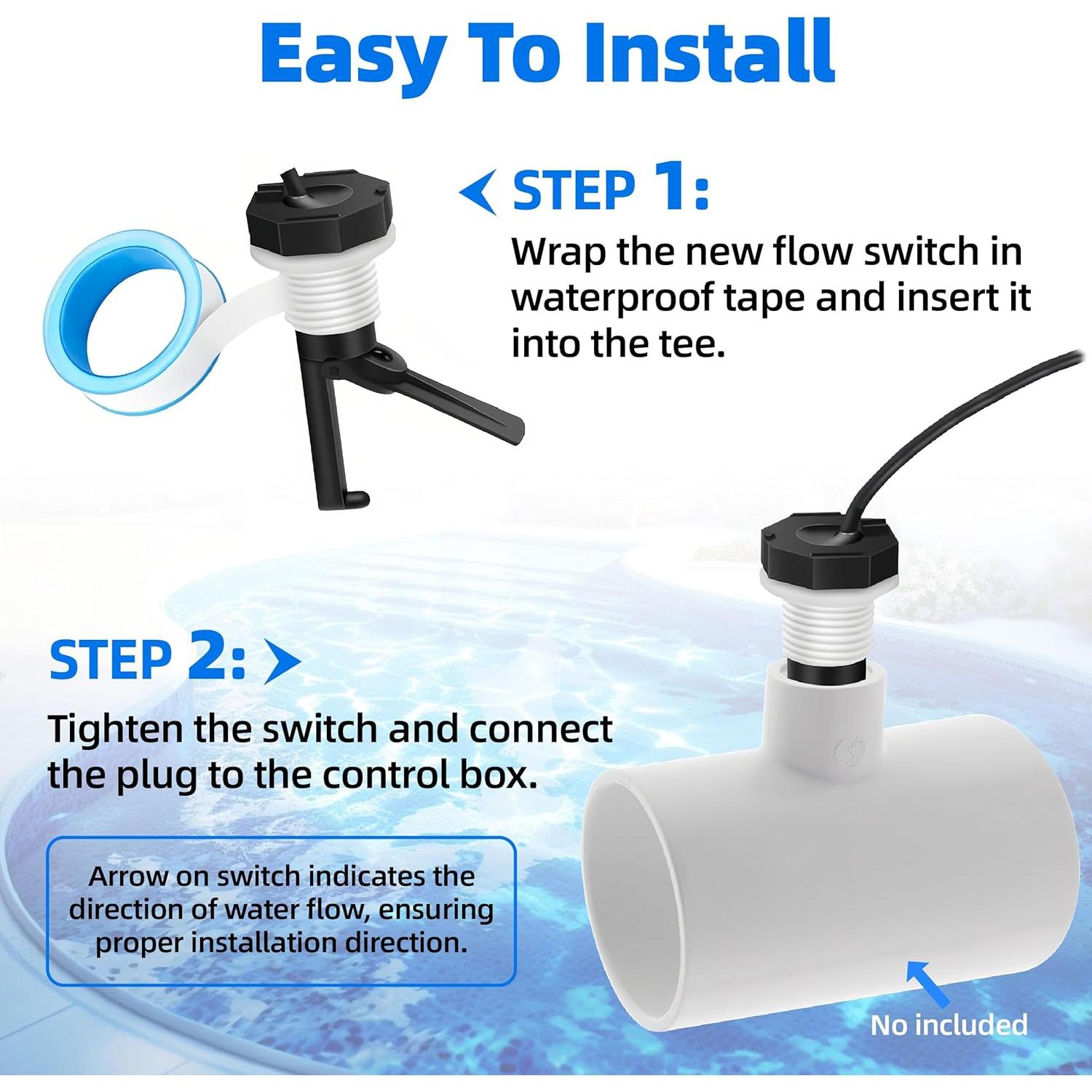 Easy To Install

STEP 1:

Wrap the new flow switch in waterproof tape and insert it into the tee.

STEP 2:

Tighten the switch and connect the plug to the control box.

Arrow on switch indicates the direction of water flow, ensuring proper installation direction.

No included