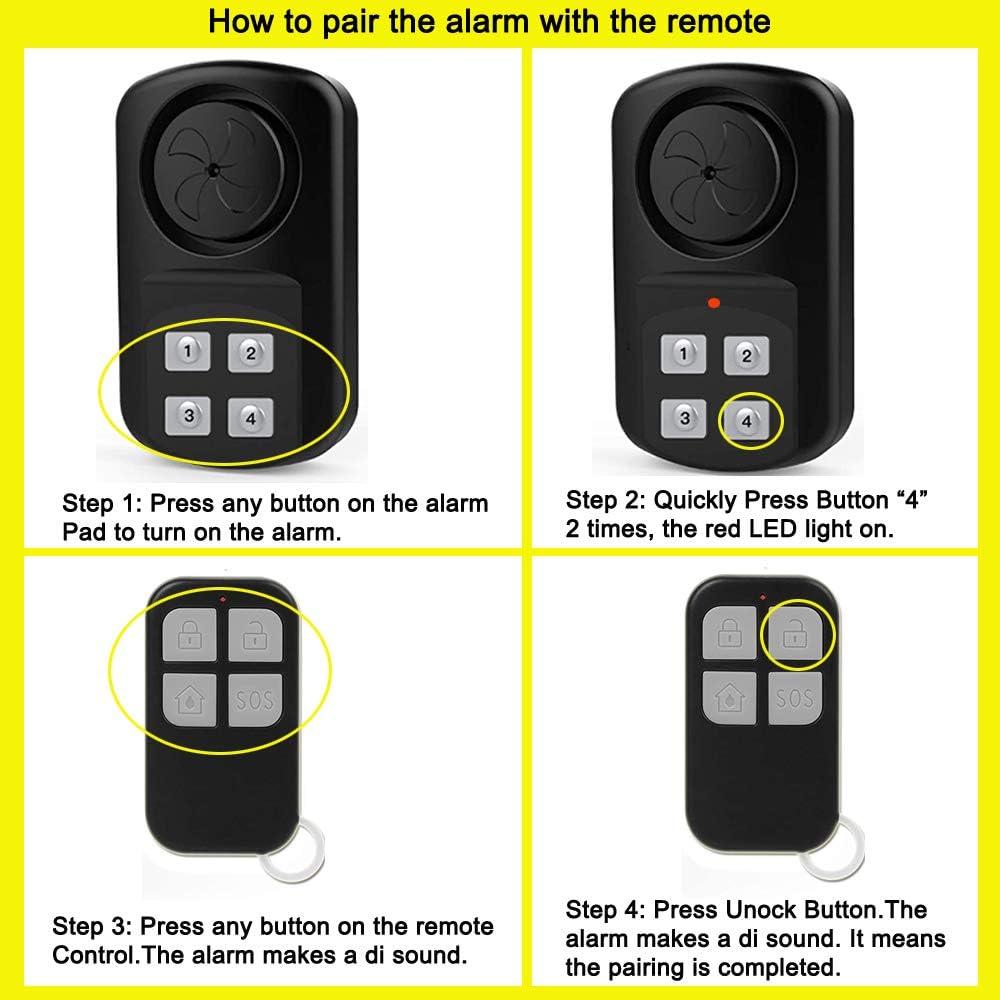 How to pair the alarm with the remote

1 2 3 4

Step 1: Press any button on the alarm Pad to turn on the alarm.

1 2 3 4

Step 2: Quickly Press Button “4” 2 times, the red LED light on.

SOS

Step 3: Press any button on the remote Control.The alarm makes a di sound.

SOS

Step 4: Press Unock Button.The alarm makes a di sound. It means the pairing is completed.