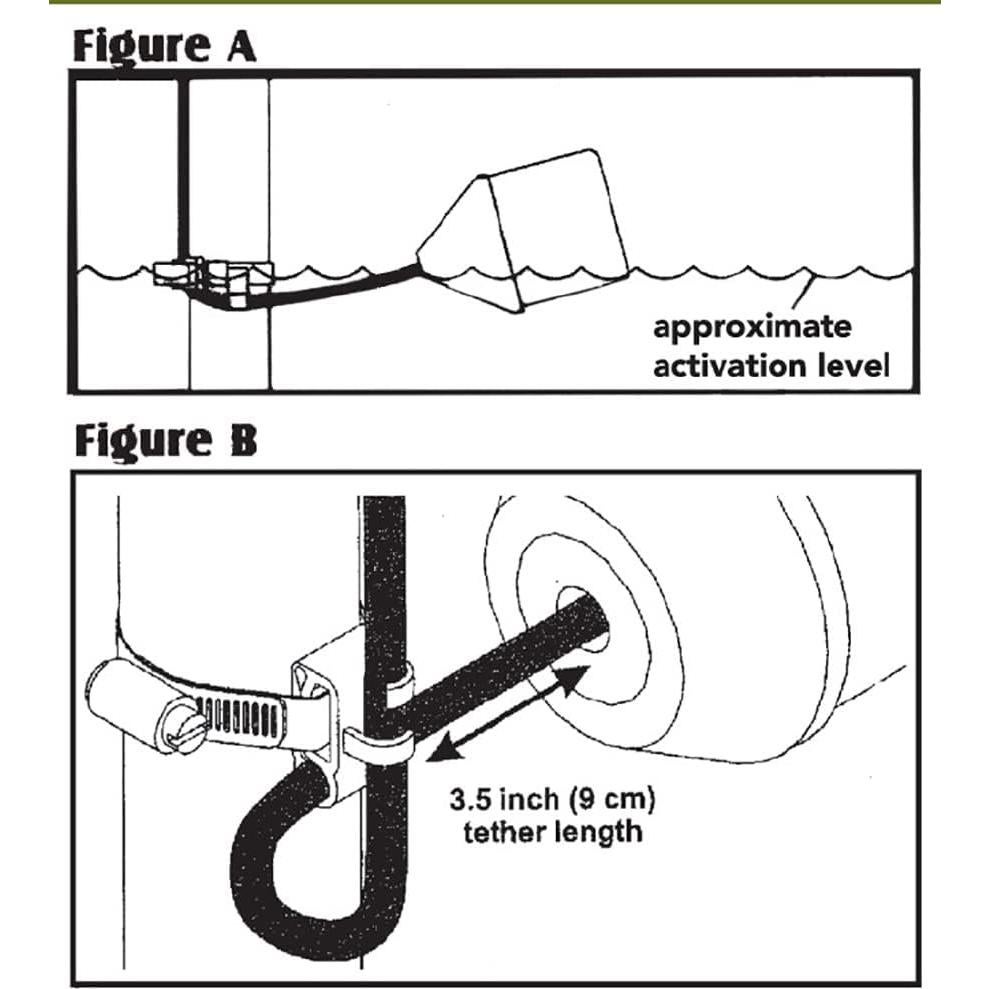 Figure A

approximate activation level

Figure B

3.5 inch (9 cm) tether length