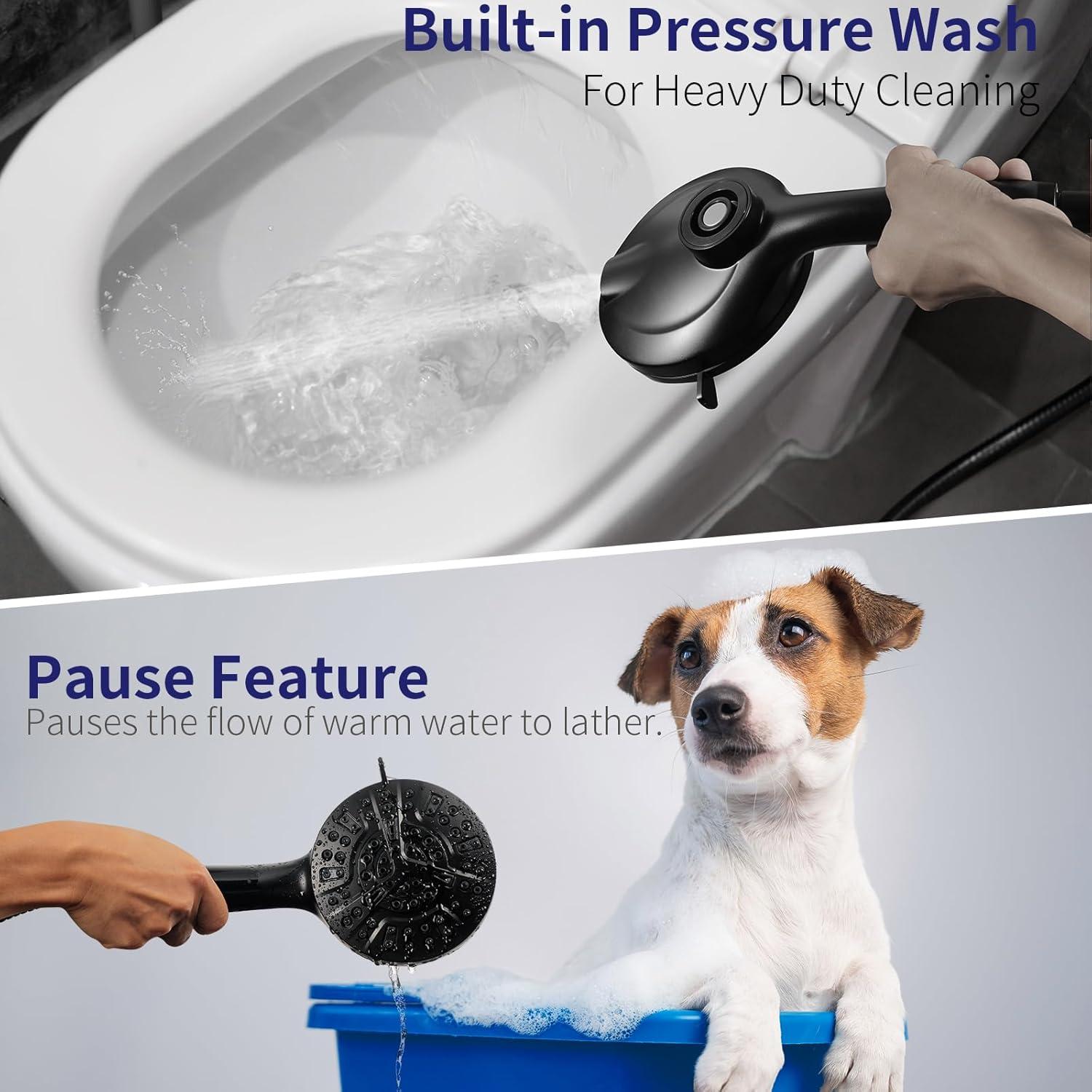 Built-in Pressure Wash
For Heavy Duty Cleaning

Pause Feature
Pauses the flow of warm water to lather.