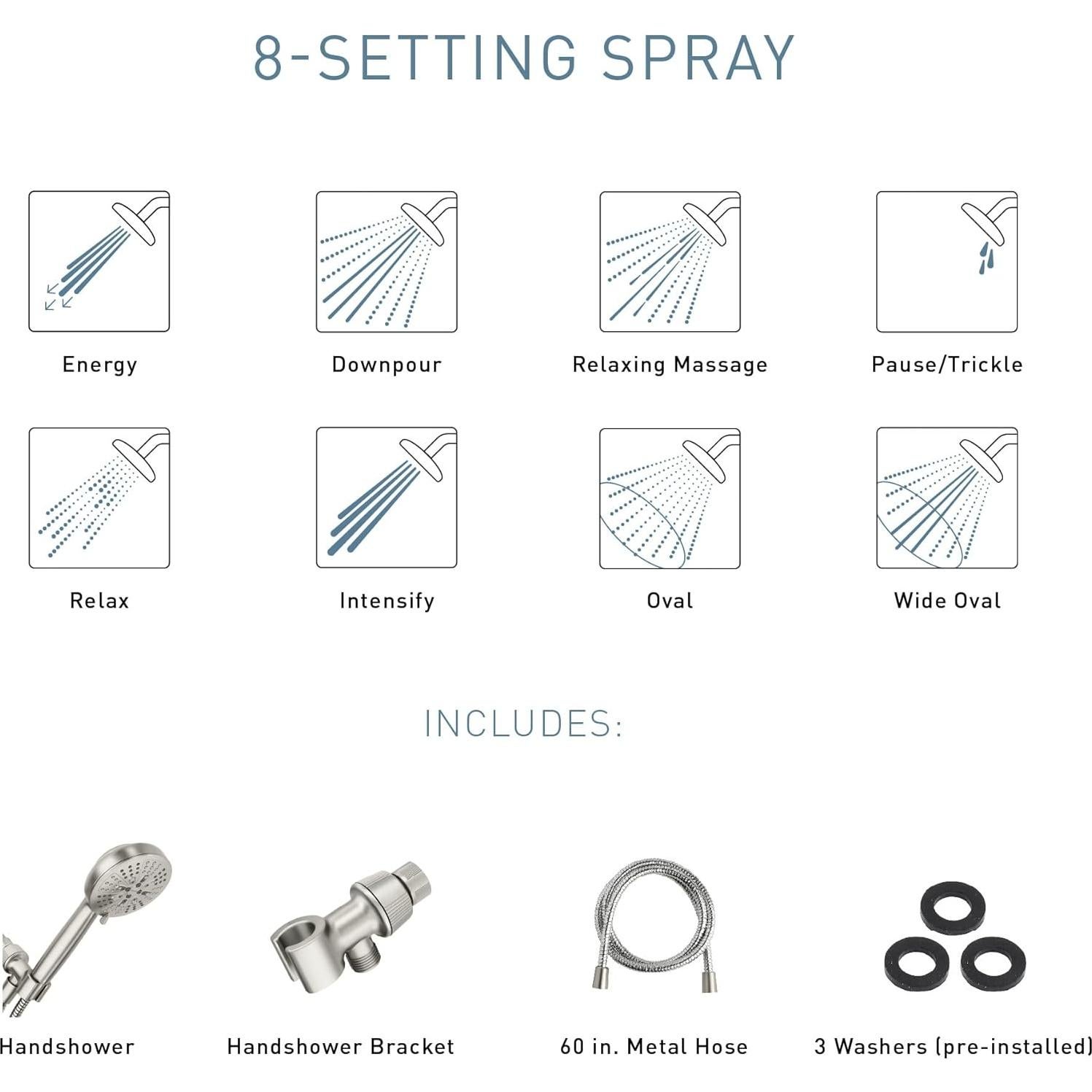 8-SETTING SPRAY

Energy

Downpour

Relaxing Massage

Pause/Trickle

Relax

Intensify

Oval

Wide Oval

INCLUDES:

Handshower

Handshower Bracket

60 in. Metal Hose

3 Washers (pre-installed)