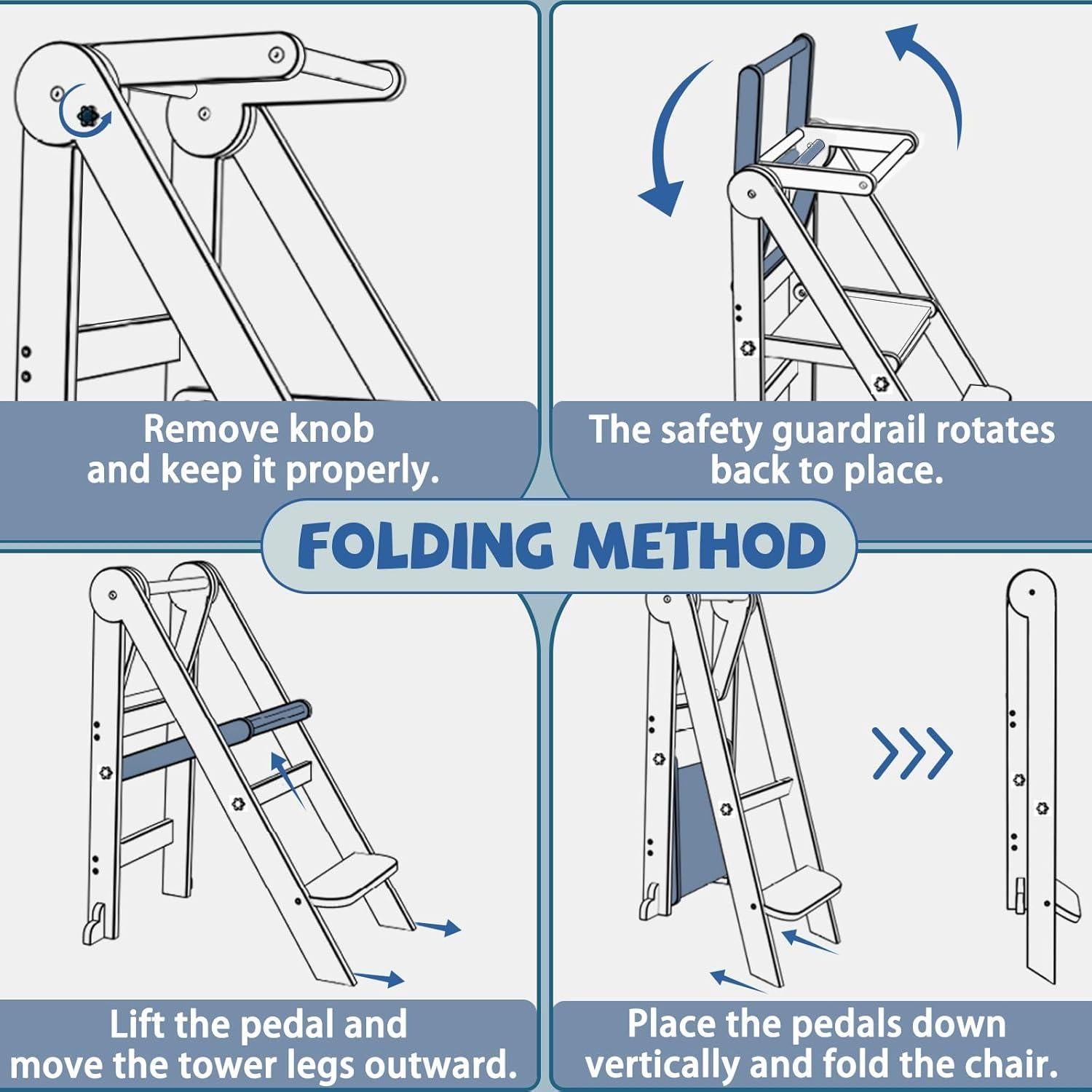 Remove knob and keep it properly.

The safety guardrail rotates back to place.

FOLDING METHOD

Lift the pedal and move the tower legs outward.

Place the pedals down vertically and fold the chair.