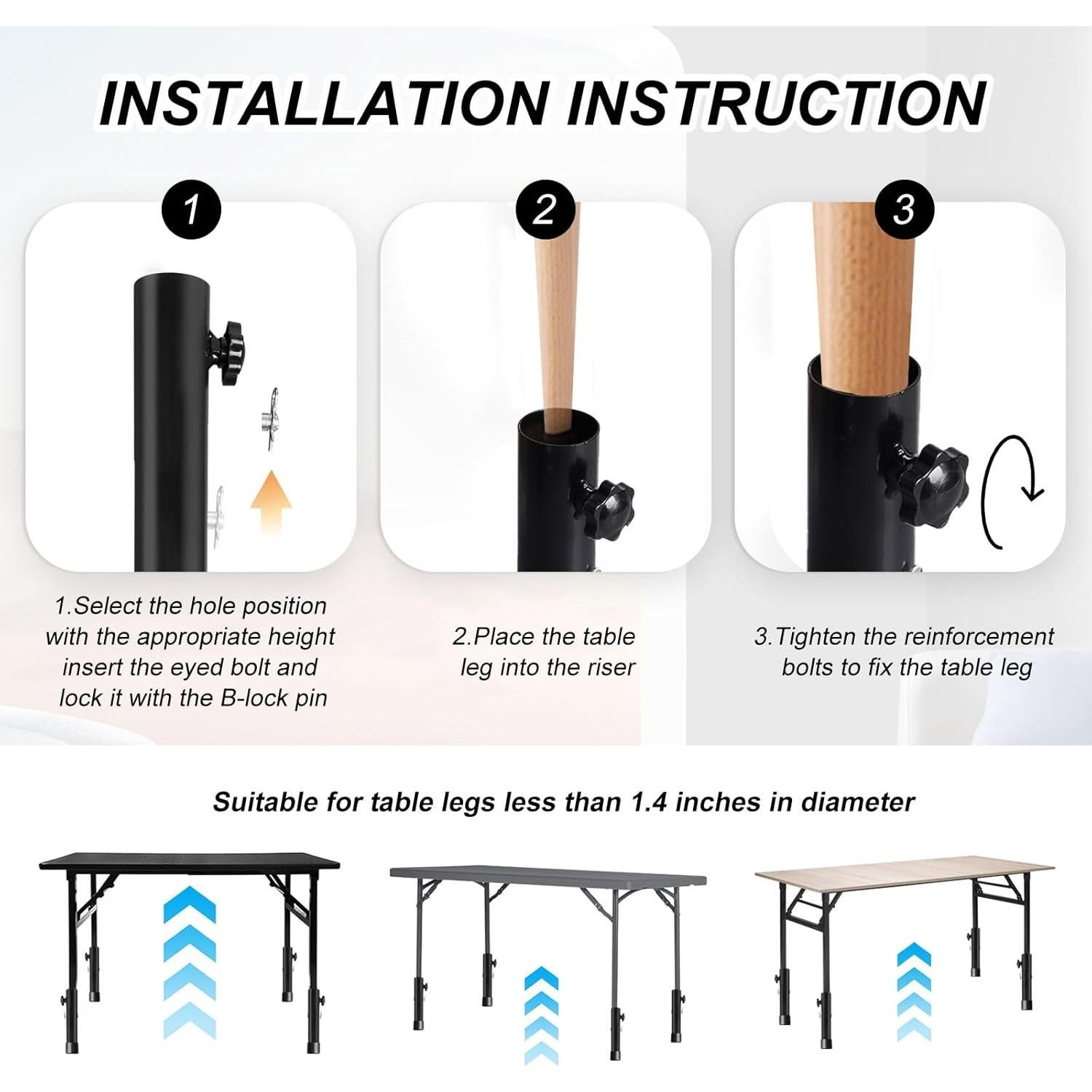 INSTALLATION INSTRUCTION

1

2

3

1.Select the hole position with the appropriate height insert the eyed bolt and lock it with the B-lock pin

2.Place the table leg into the riser

3.Tighten the reinforcement bolts to fix the table leg

Suitable for table legs less than 1.4 inches in diameter