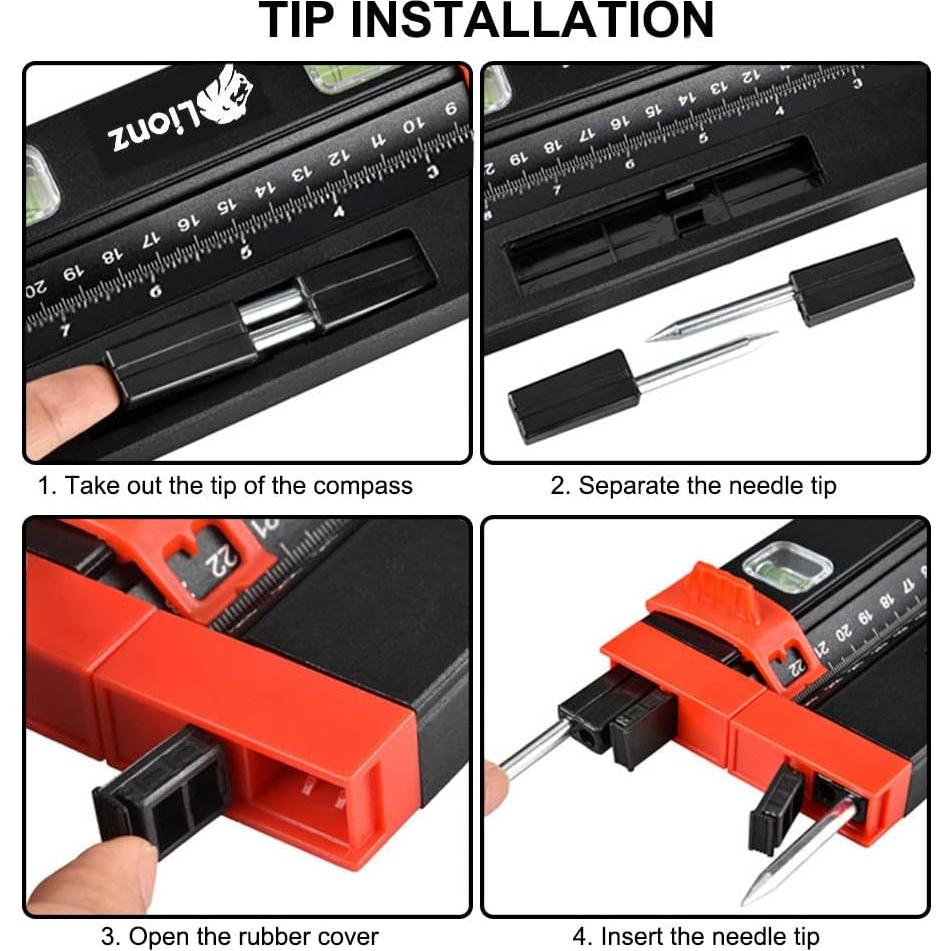 TIP INSTALLATION

Lionz

1. Take out the tip of the compass

2. Separate the needle tip

3. Open the rubber cover

4. Insert the needle tip