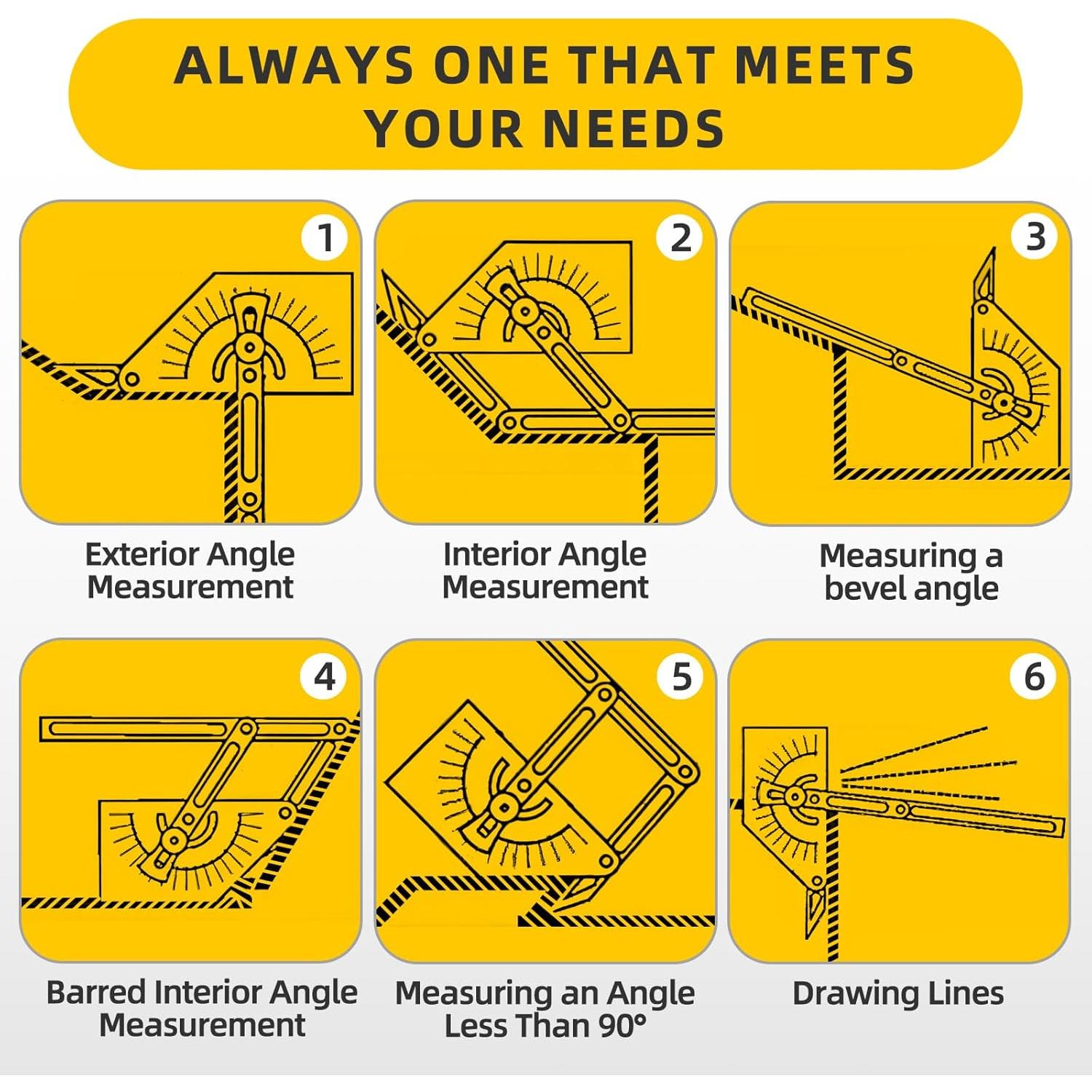 ALWAYS ONE THAT MEETS YOUR NEEDS

1

Exterior Angle Measurement

2

Interior Angle Measurement

3

Measuring a bevel angle

4

Barred Interior Angle Measurement

5

Measuring an Angle Less Than 90°

6

Drawing Lines