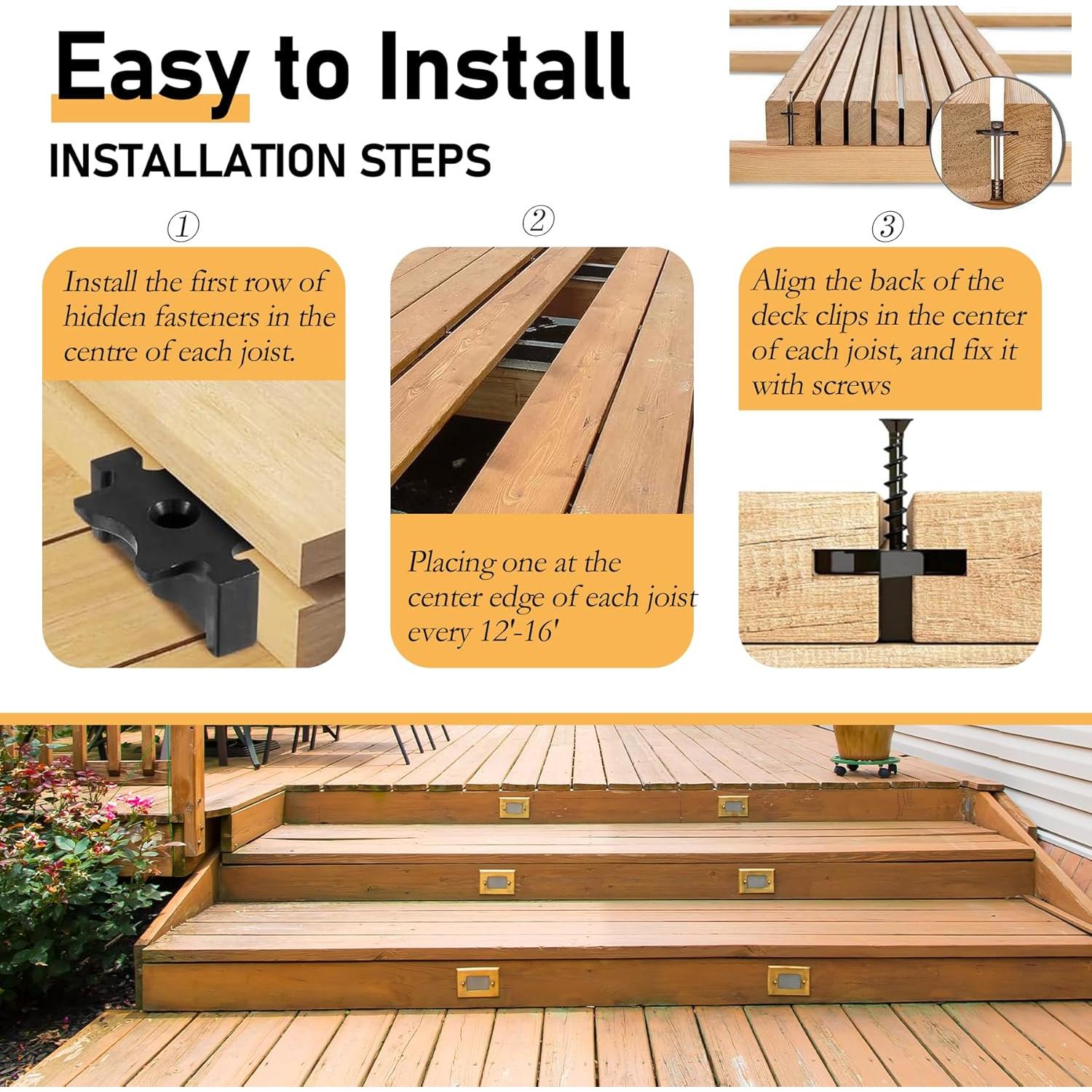 Easy to Install

INSTALLATION STEPS

①

Install the first row of hidden fasteners in the centre of each joist.

②

Placing one at the center edge of each joist every 12'-16'

③

Align the back of the deck clips in the center of each joist, and fix it with screws