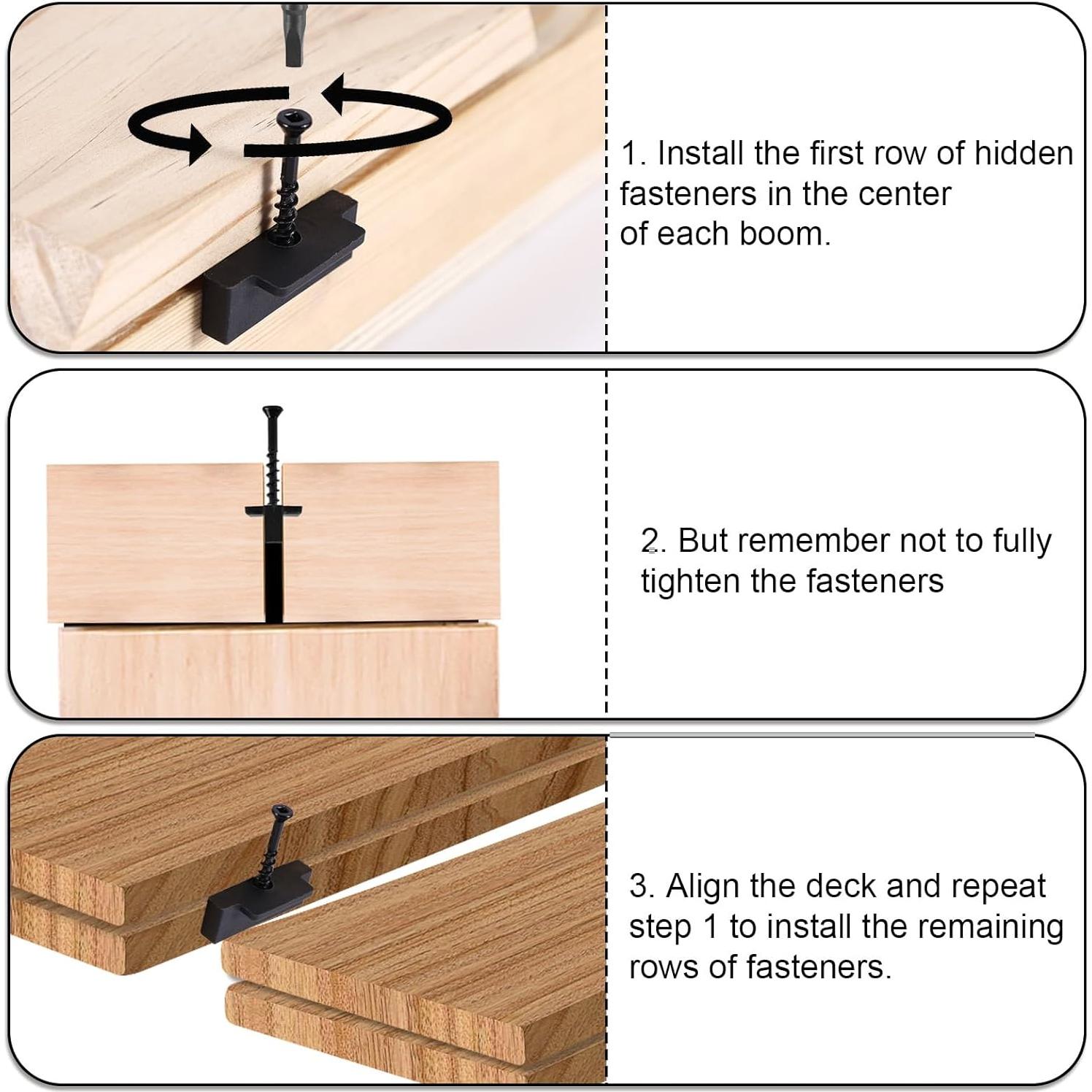 1. Install the first row of hidden fasteners in the center of each boom.

2. But remember not to fully tighten the fasteners

3. Align the deck and repeat step 1 to install the remaining rows of fasteners.