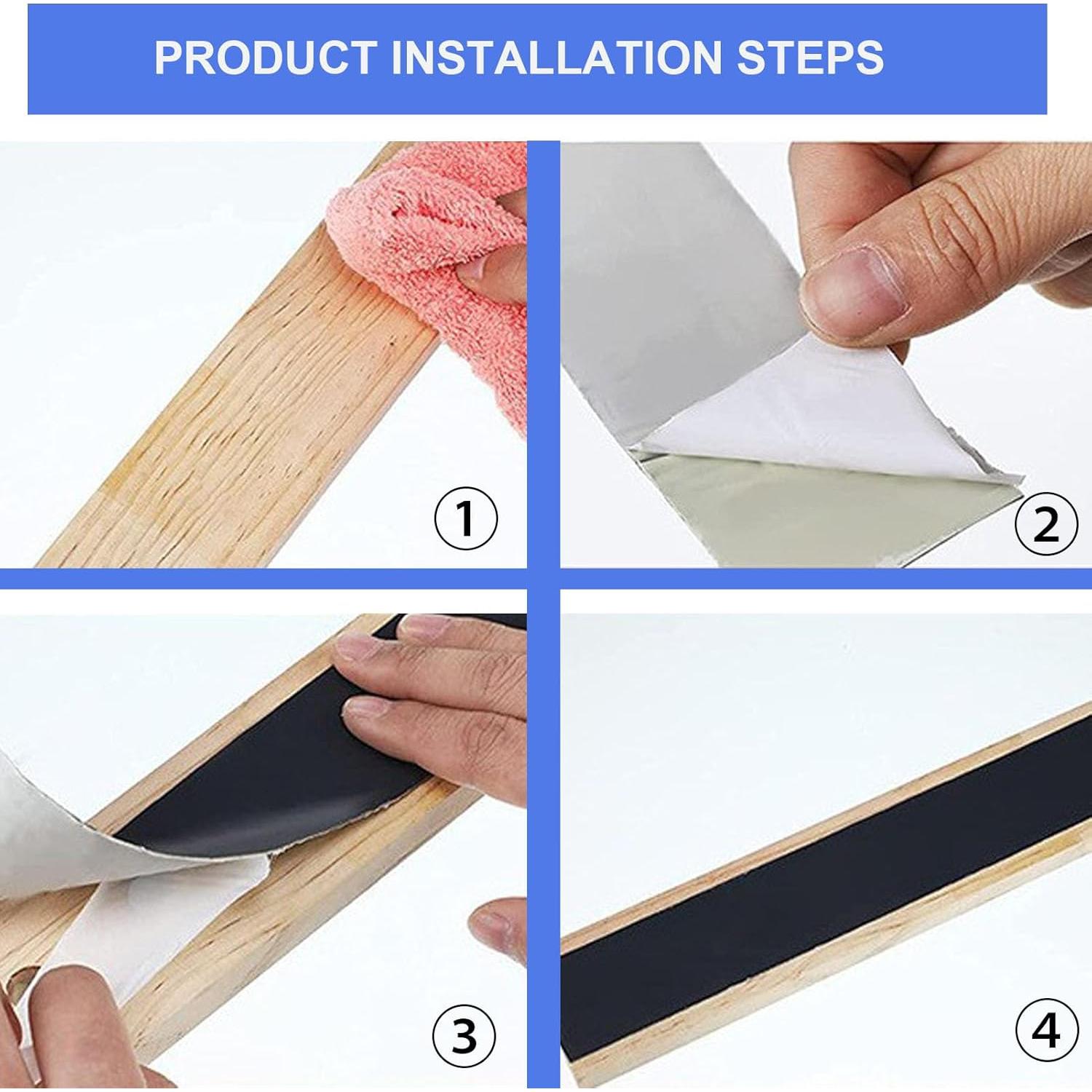 PRODUCT INSTALLATION STEPS

①

②

③

④