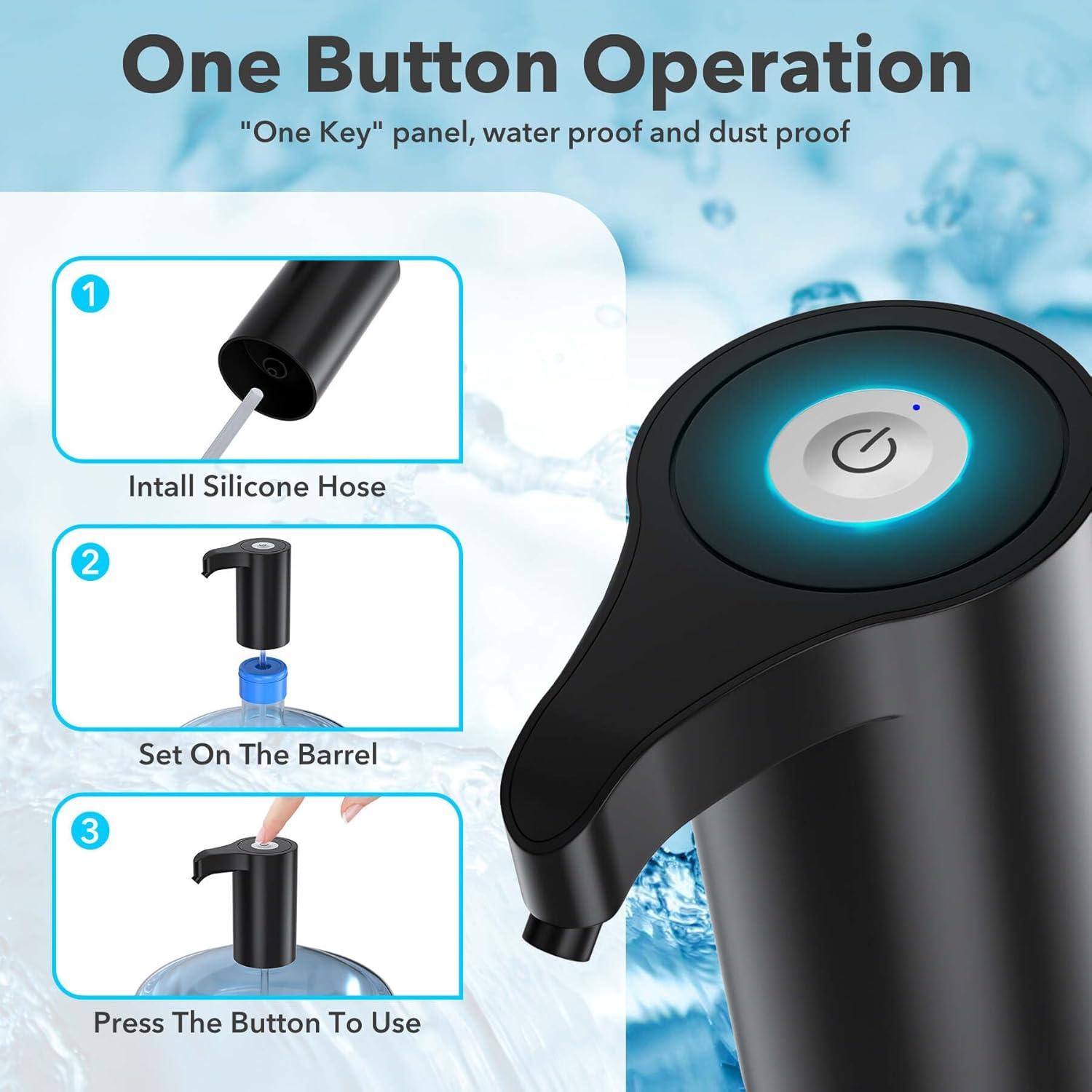 One Button Operation

"One Key" panel, water proof and dust proof

1

Intall Silicone Hose

2

Set On The Barrel

3

Press The Button To Use