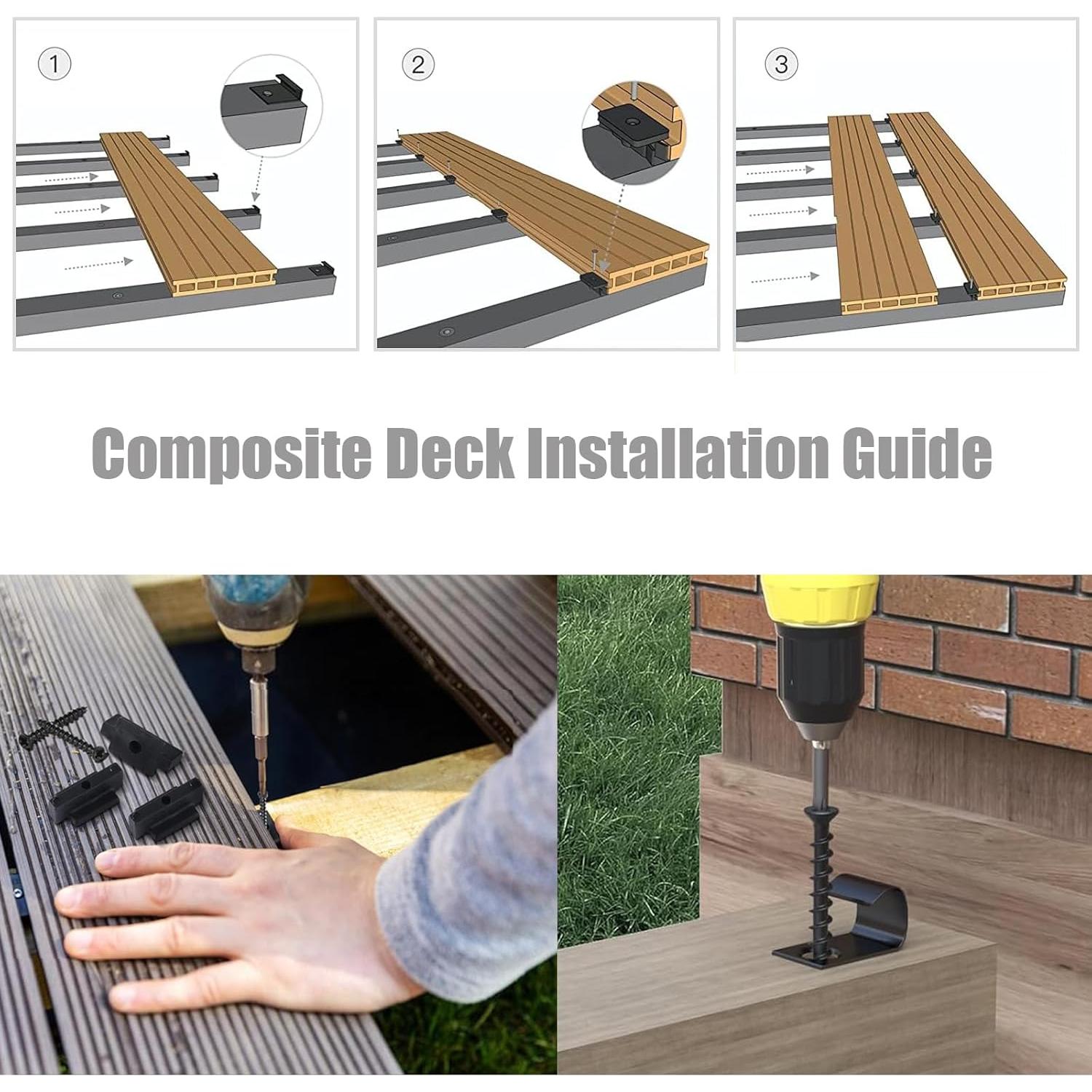 ①

②

③

Composite Deck Installation Guide