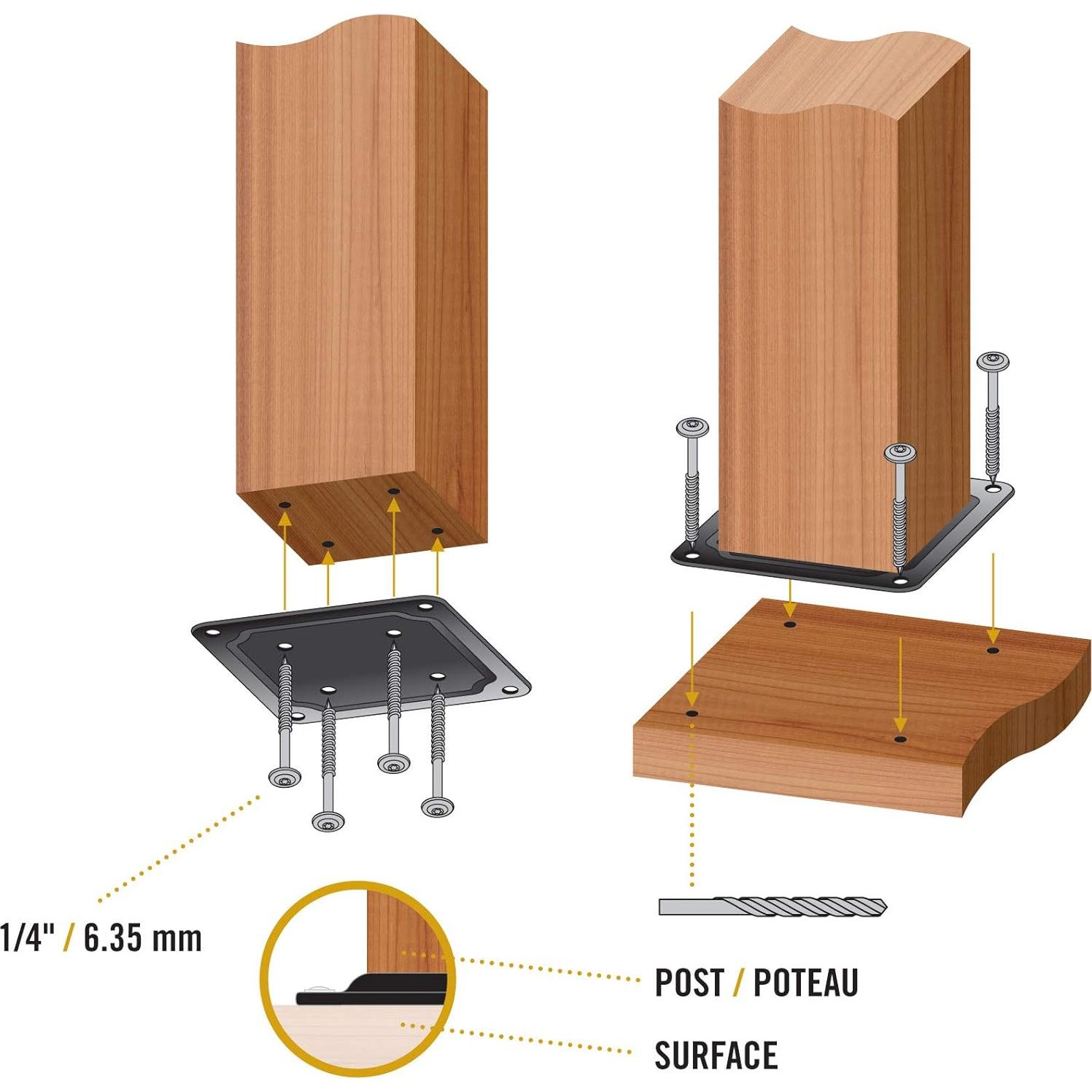 1/4" / 6.35 mm

POST / POTEAU

SURFACE