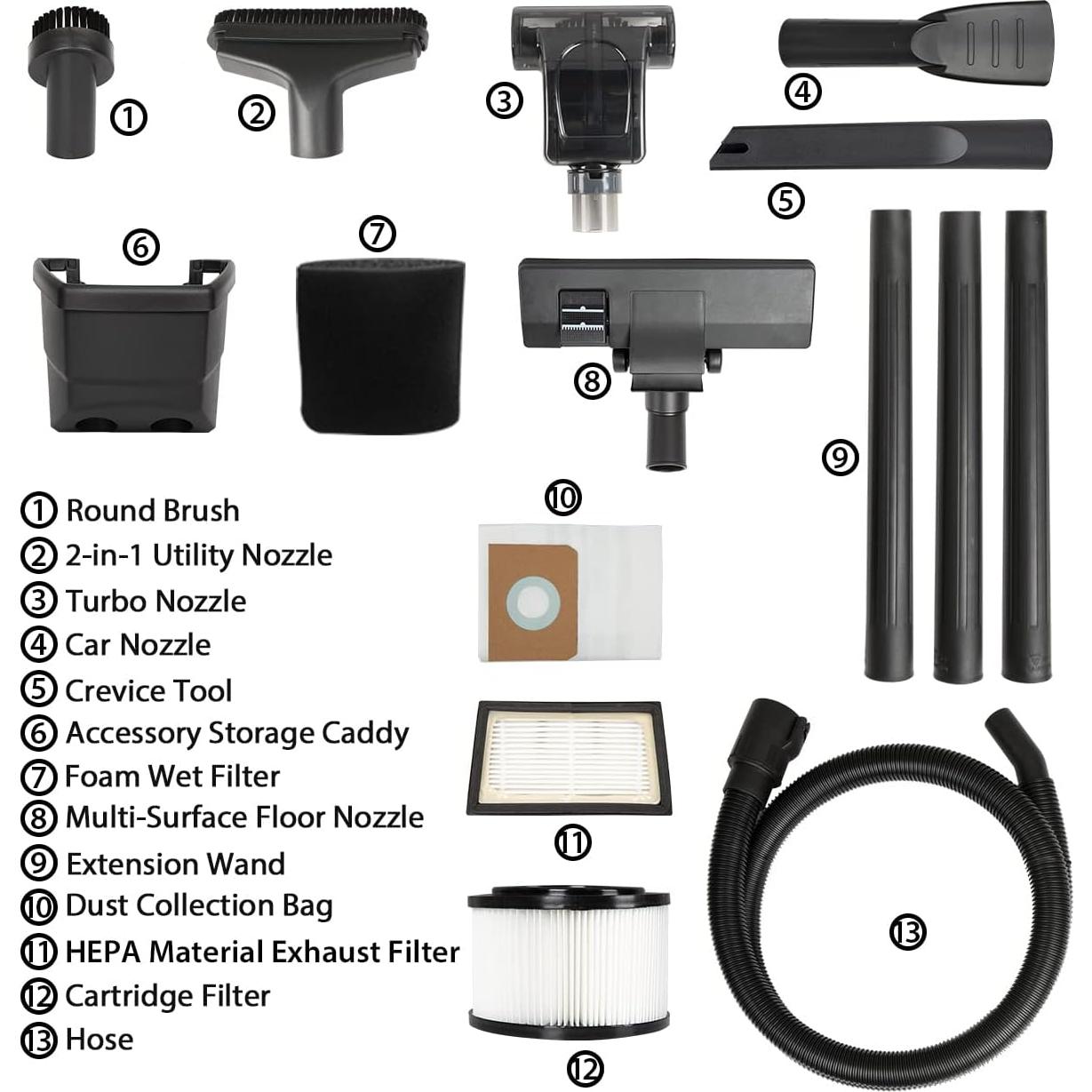 ①
②
③
④
⑤
⑥
⑦
⑧
⑨
⑩
⑪
⑫
⑬

① Round Brush
② 2-in-1 Utility Nozzle
③ Turbo Nozzle
④ Car Nozzle
⑤ Crevice Tool
⑥ Accessory Storage Caddy
⑦ Foam Wet Filter
⑧ Multi-Surface Floor Nozzle
⑨ Extension Wand
⑩ Dust Collection Bag
⑪ HEPA Material Exhaust Filter
⑫ Cartridge Filter
⑬ Hose