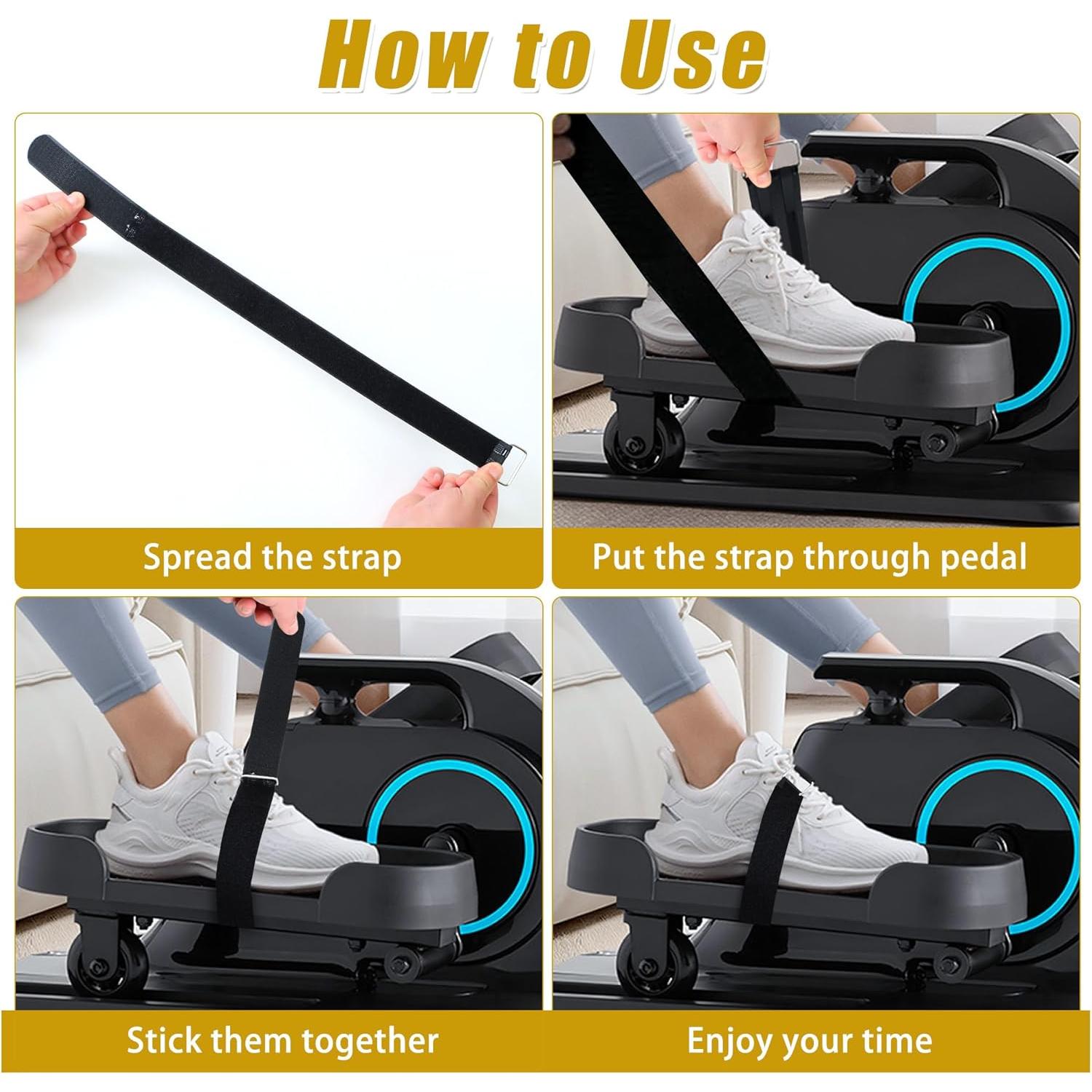 How to Use

Spread the strap

Put the strap through pedal

Stick them together

Enjoy your time