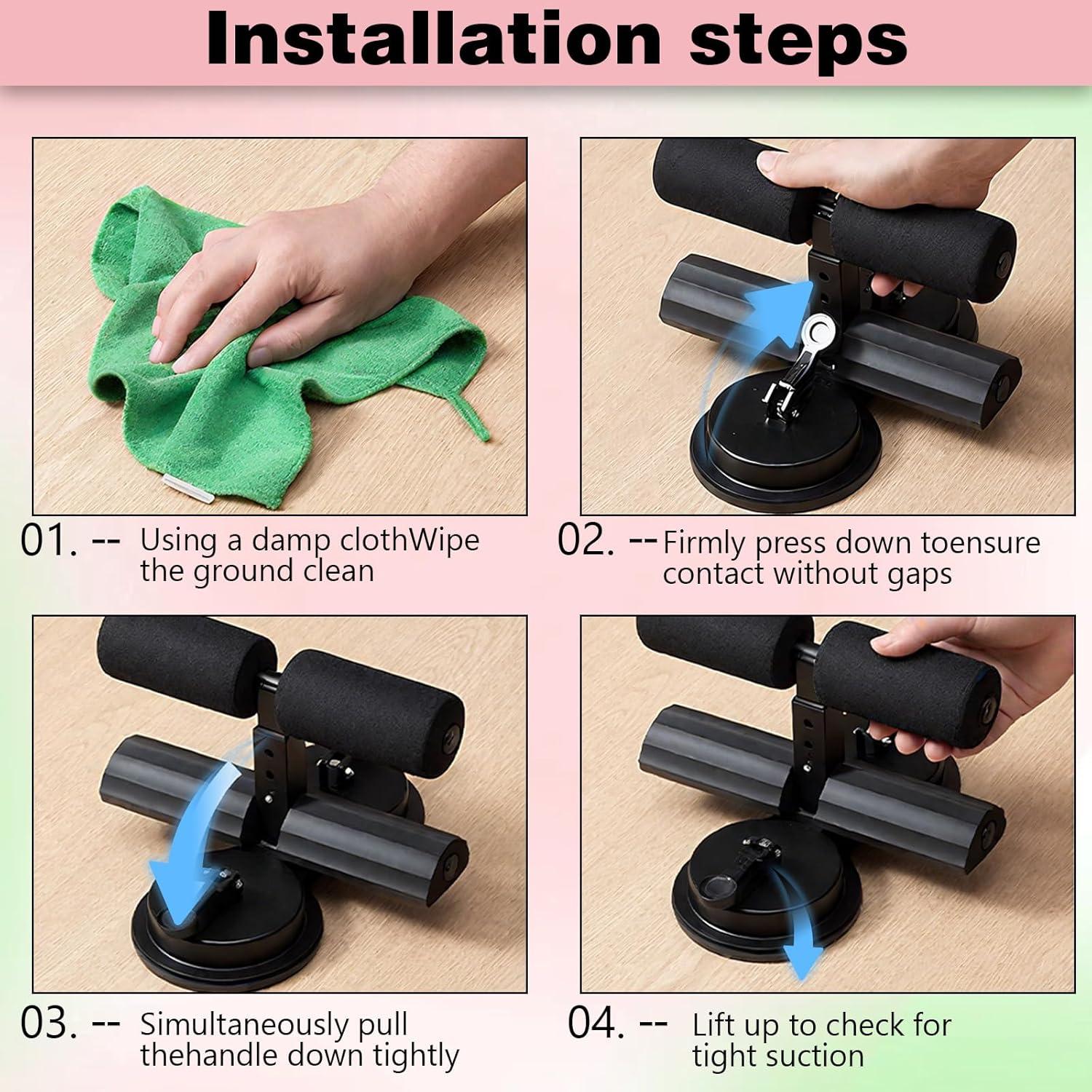 Installation steps

01. -- Using a damp clothWipe the ground clean

02. -- Firmly press down toensure contact without gaps

03. -- Simultaneously pull thehandle down tightly

04. -- Lift up to check for tight suction