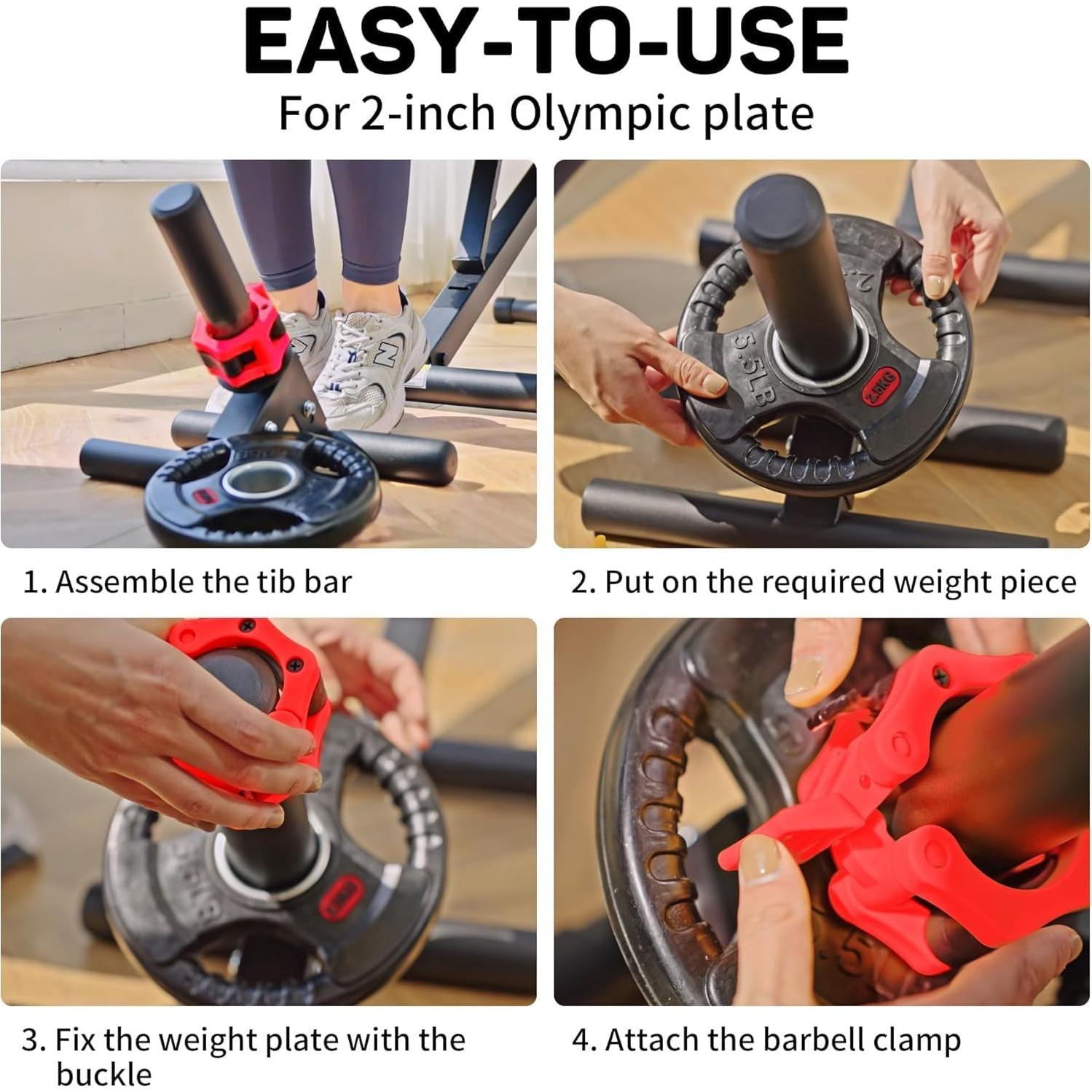 EASY-TO-USE

For 2-inch Olympic plate

5.5LB

2.5KG

1. Assemble the tib bar

2. Put on the required weight piece

3. Fix the weight plate with the buckle

4. Attach the barbell clamp