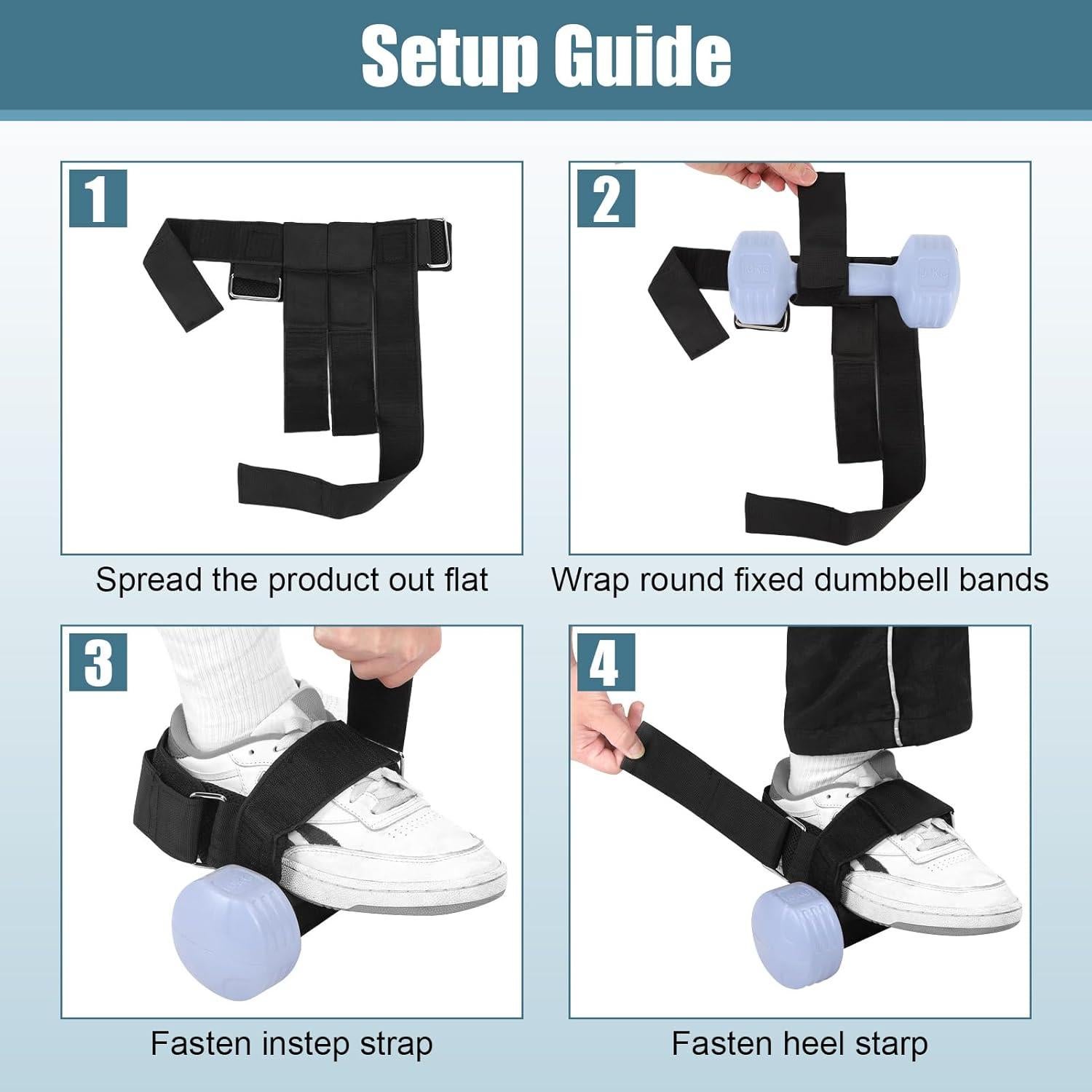 Setup Guide

1

Spread the product out flat

2

Wrap round fixed dumbbell bands

3

Fasten instep strap

4

Fasten heel starp